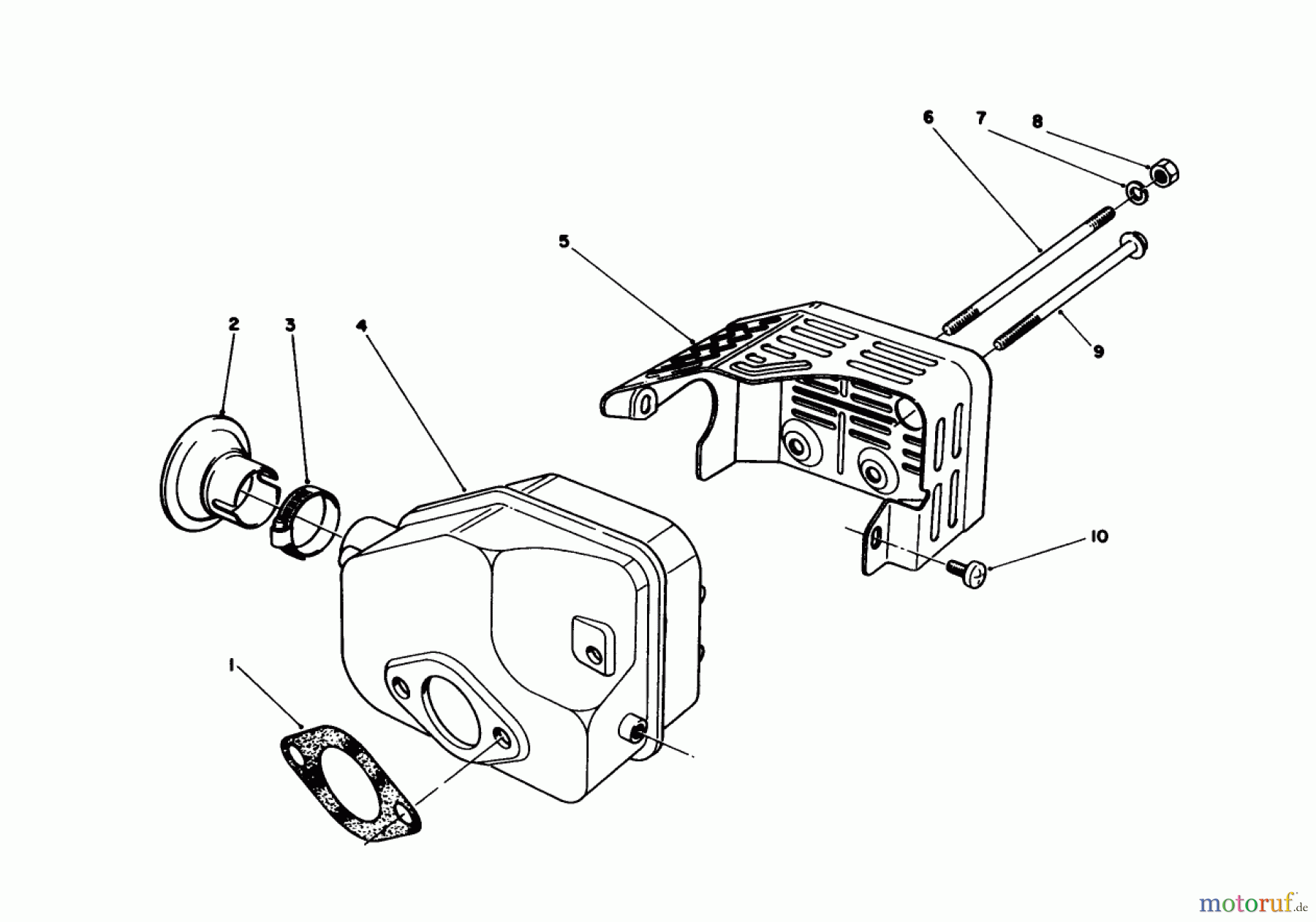 6
7
8
5
9
2
3
4
10
1
motoruf.de