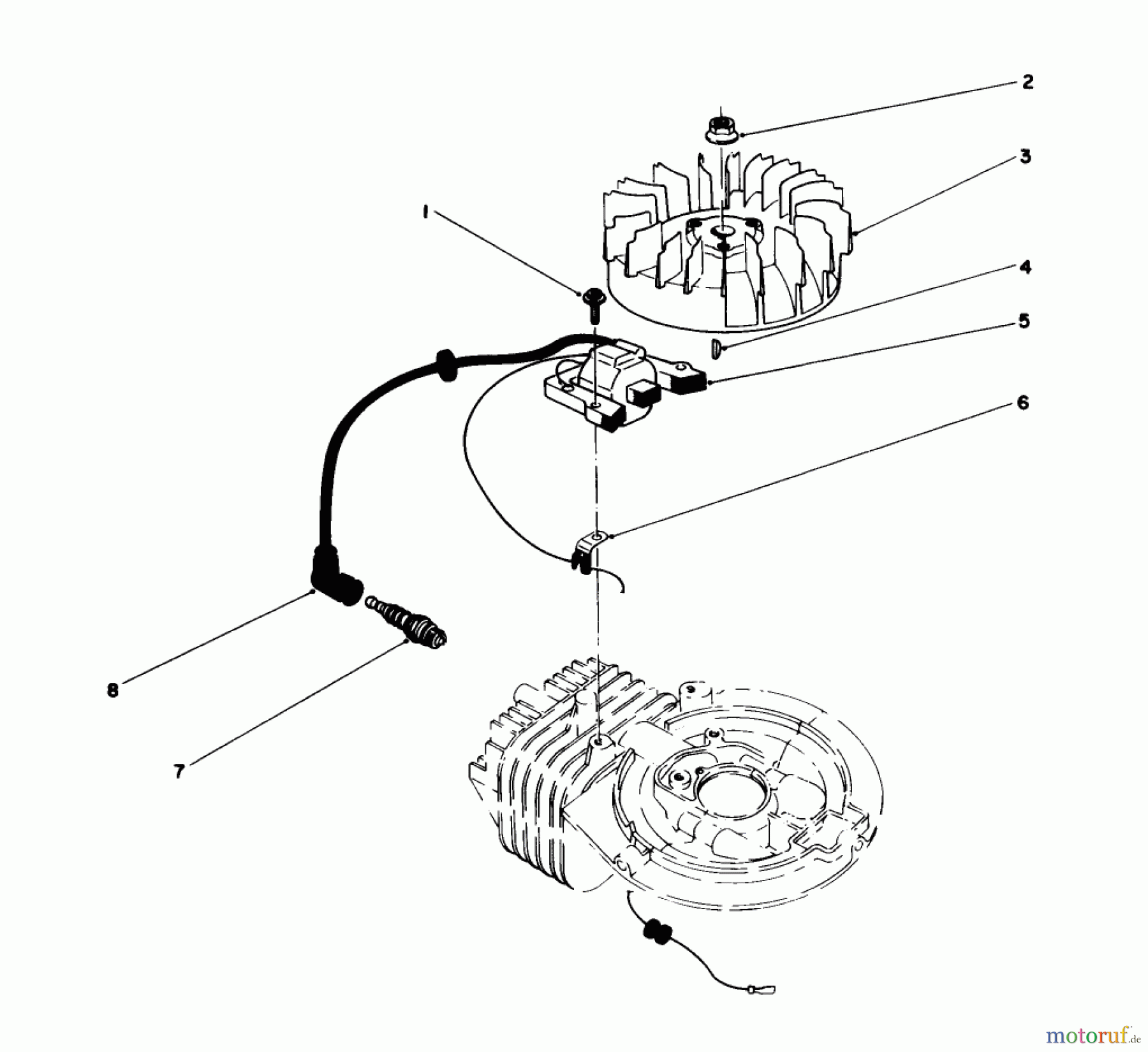 2
3
1
4
5
6
8
7
motoruf.de