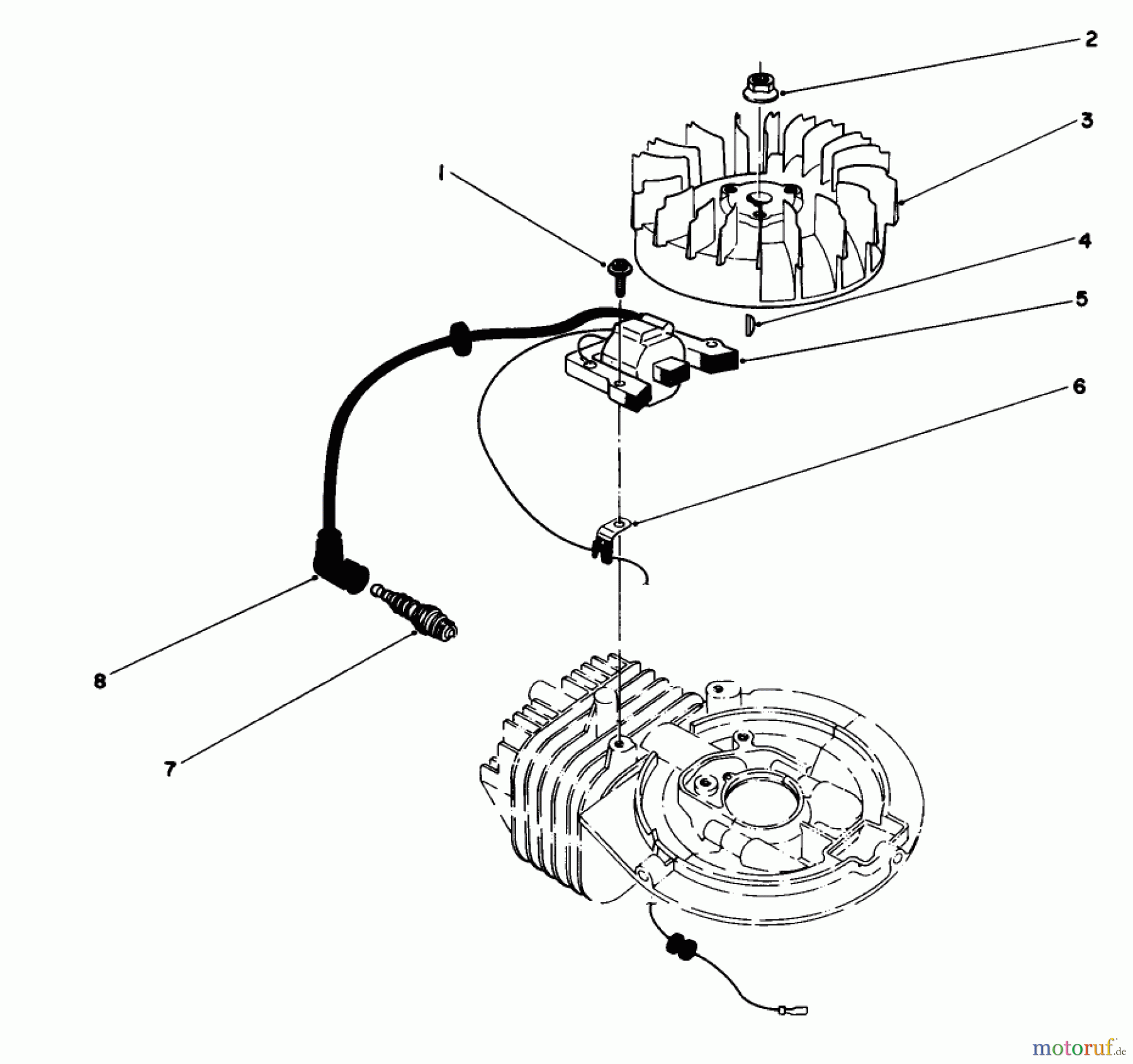 2
3
1
4
5
6
8
7
motoruf.de