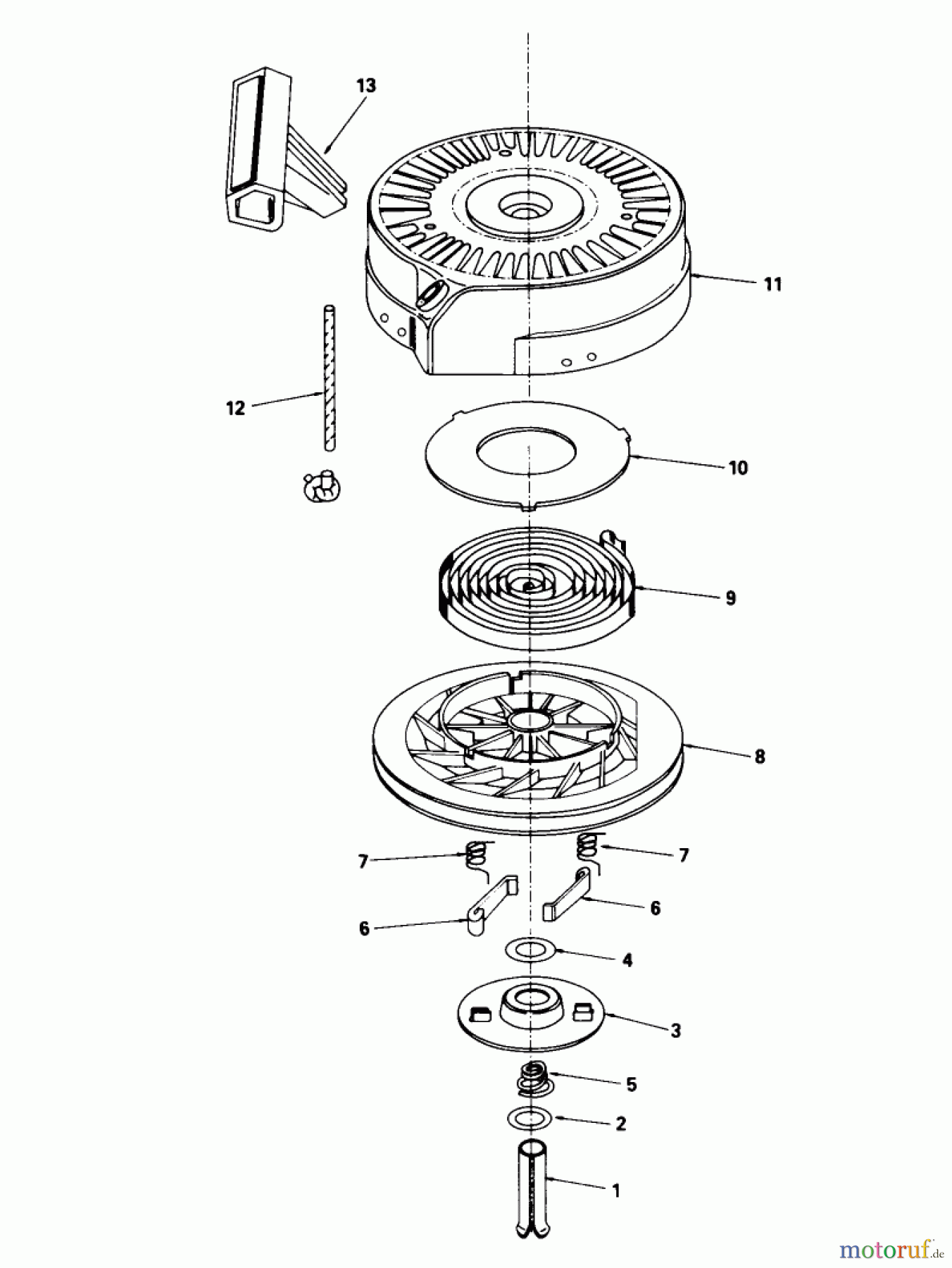 13

11

12

10

9

8

7

7

6

6

4

3

5

2

1

motoruf.de