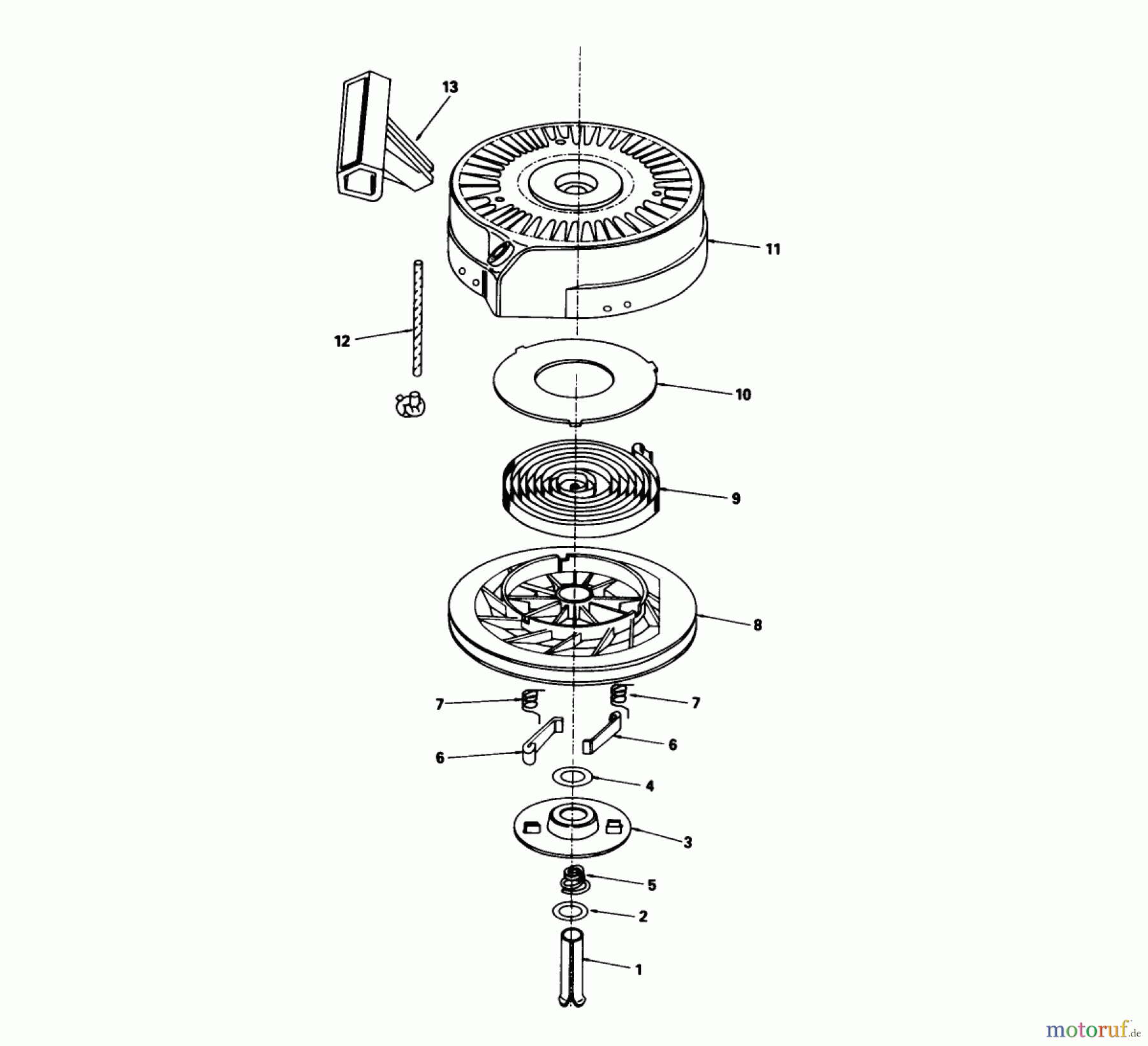 13

11

12

10

9

8

7

7

6

6

4

3

5

2

1

motoruf.de