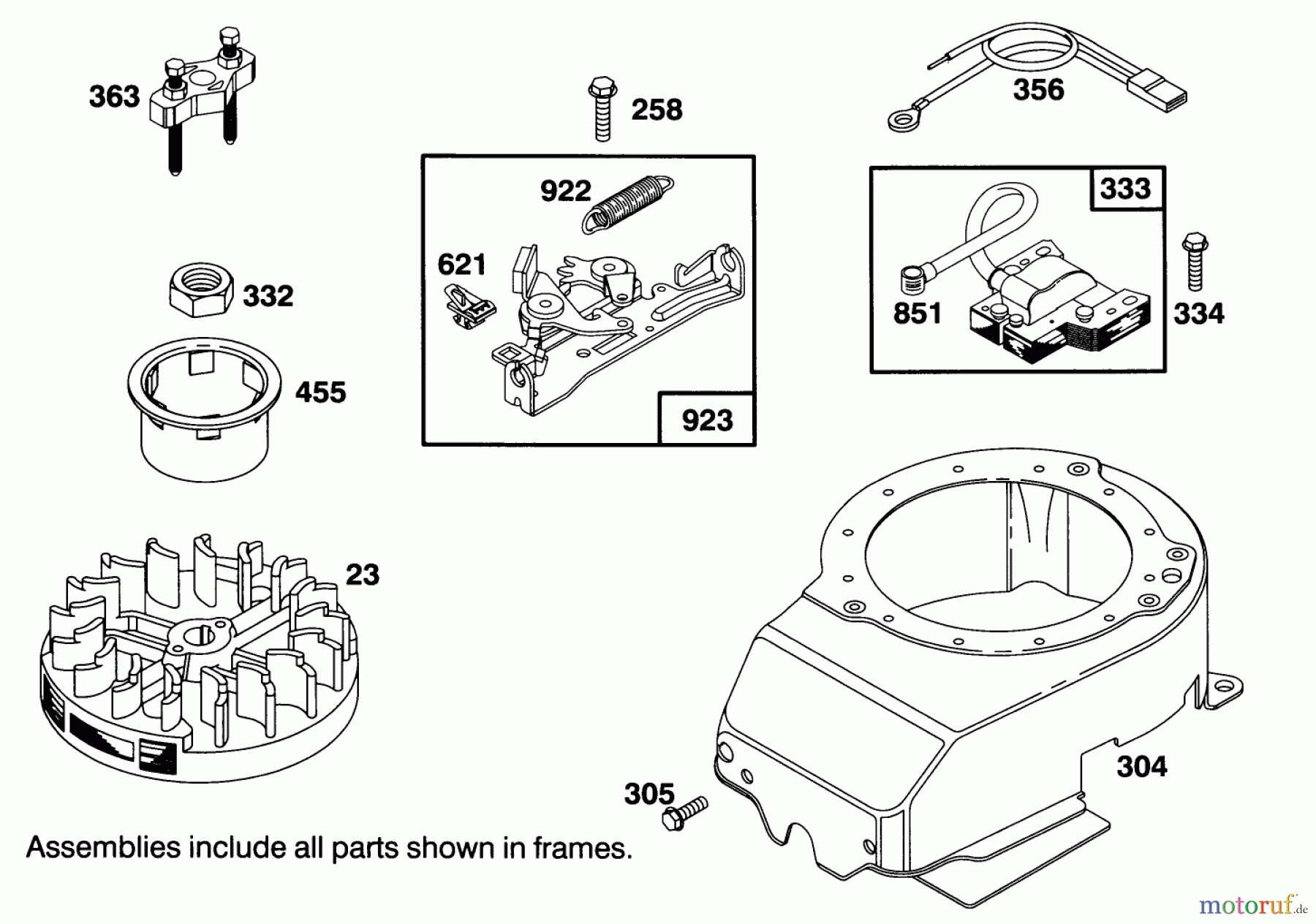 363

258

356

922

333

621

332

851

334

455

923

23

304

305

Assemblies include all parts shown in frames.

motoruf.de