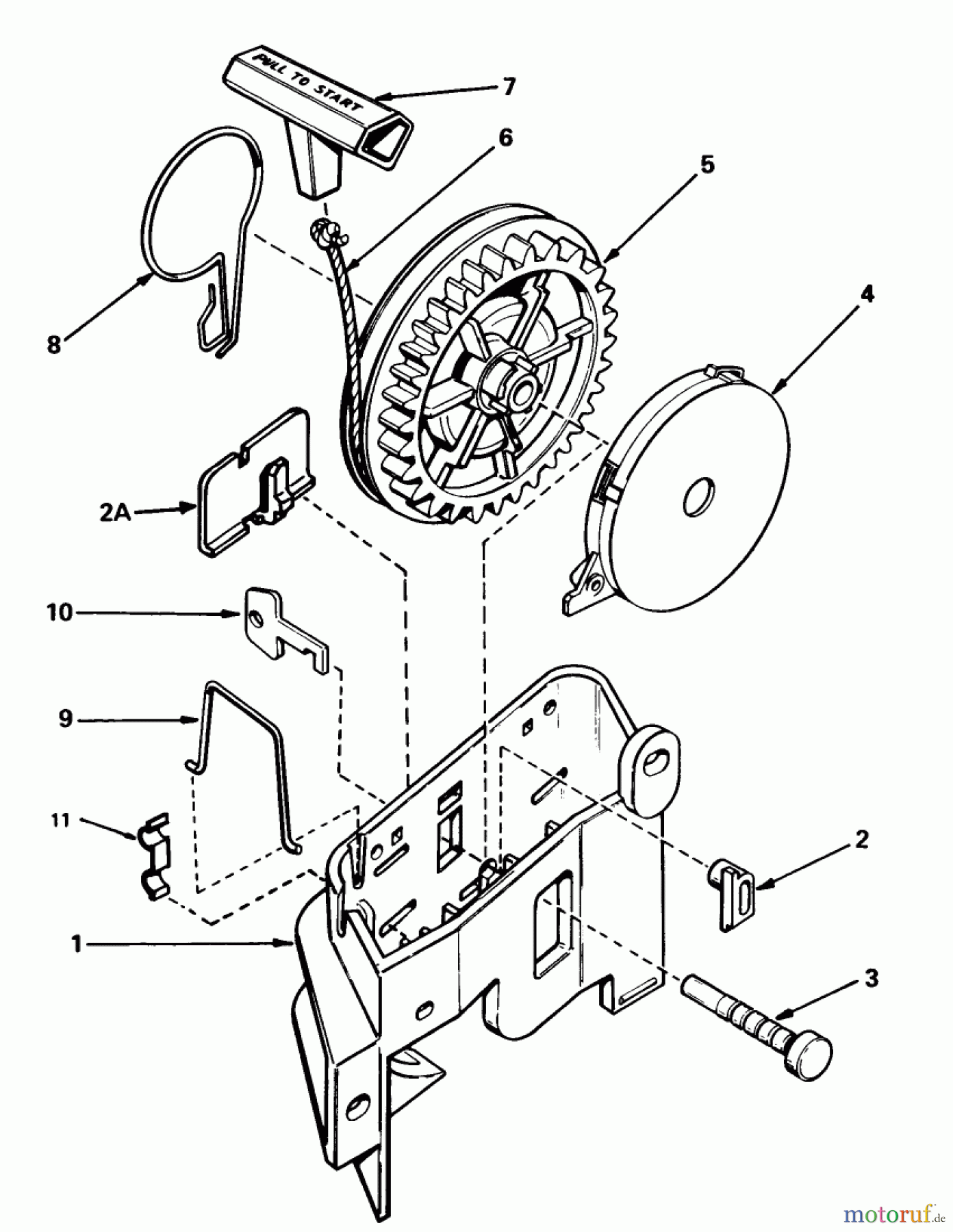 PULL TO START

7

6

5

4

8

2A

10

9

11

2

1

3

motoruf.de