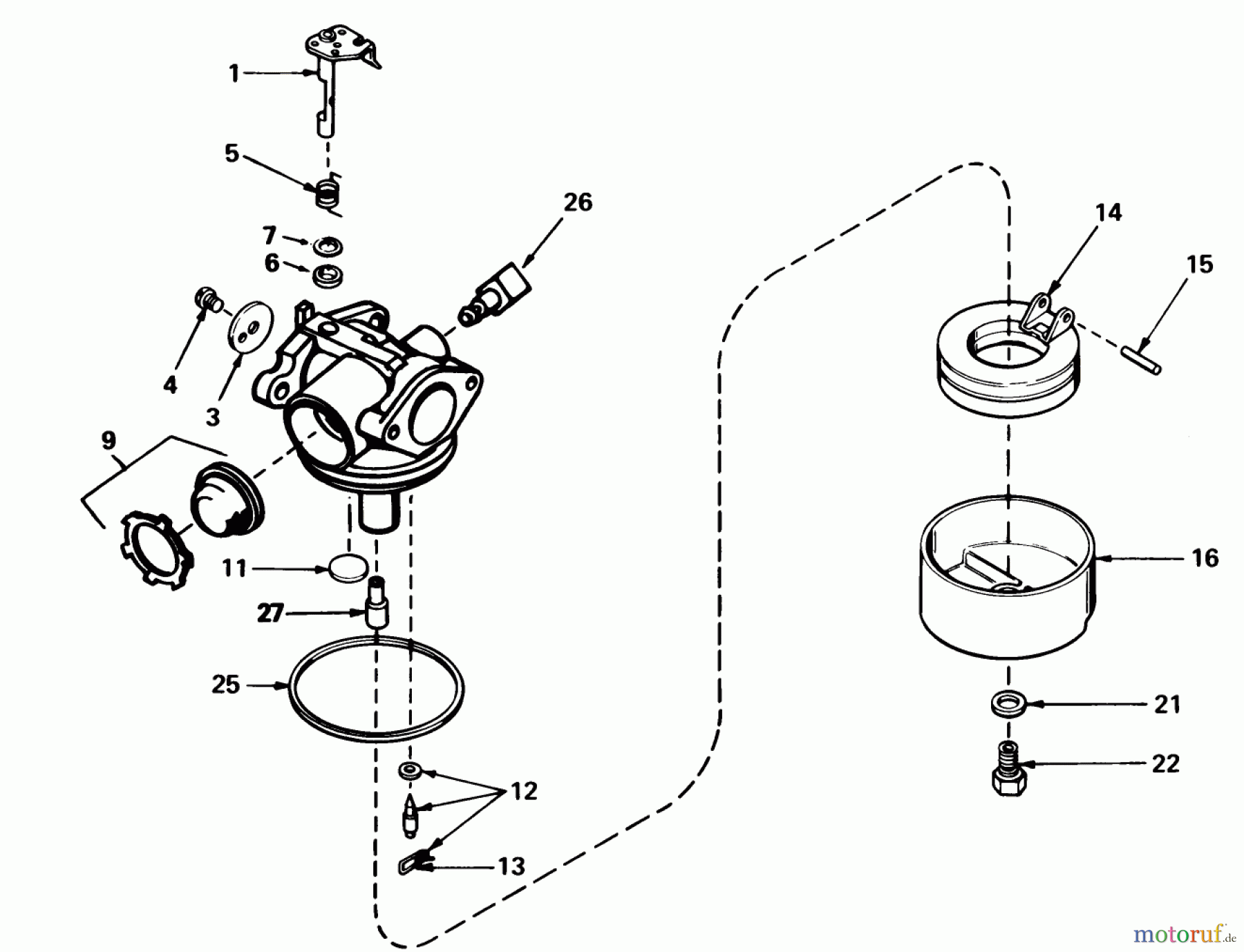 1
5
26
7
6
4
3
9
11
27
25
12
13
14
15
16
21
22
motoruf.de