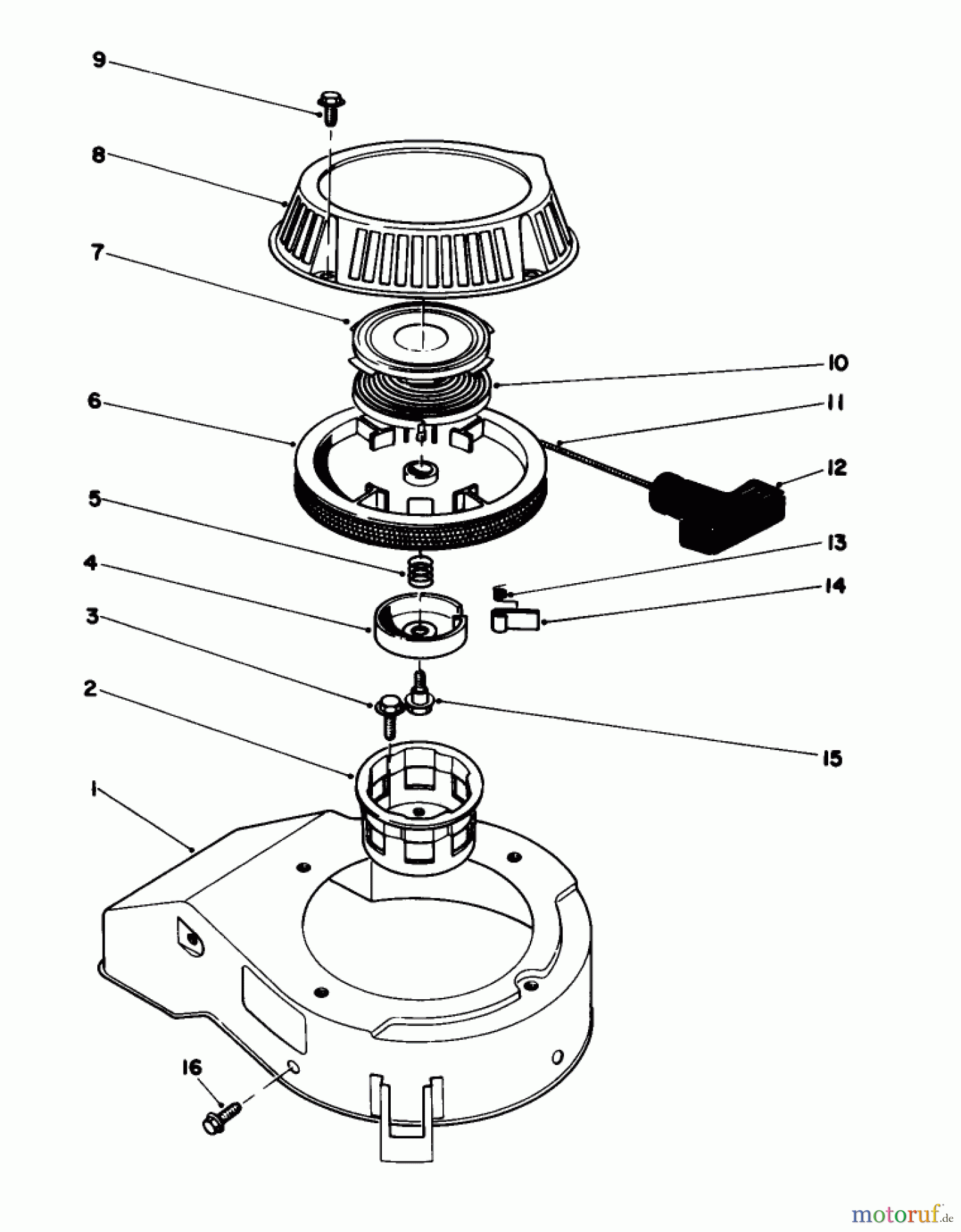 9
8
7
10
6
11
12
5
13
4
14
3
2
15
1
16
motoruf.de