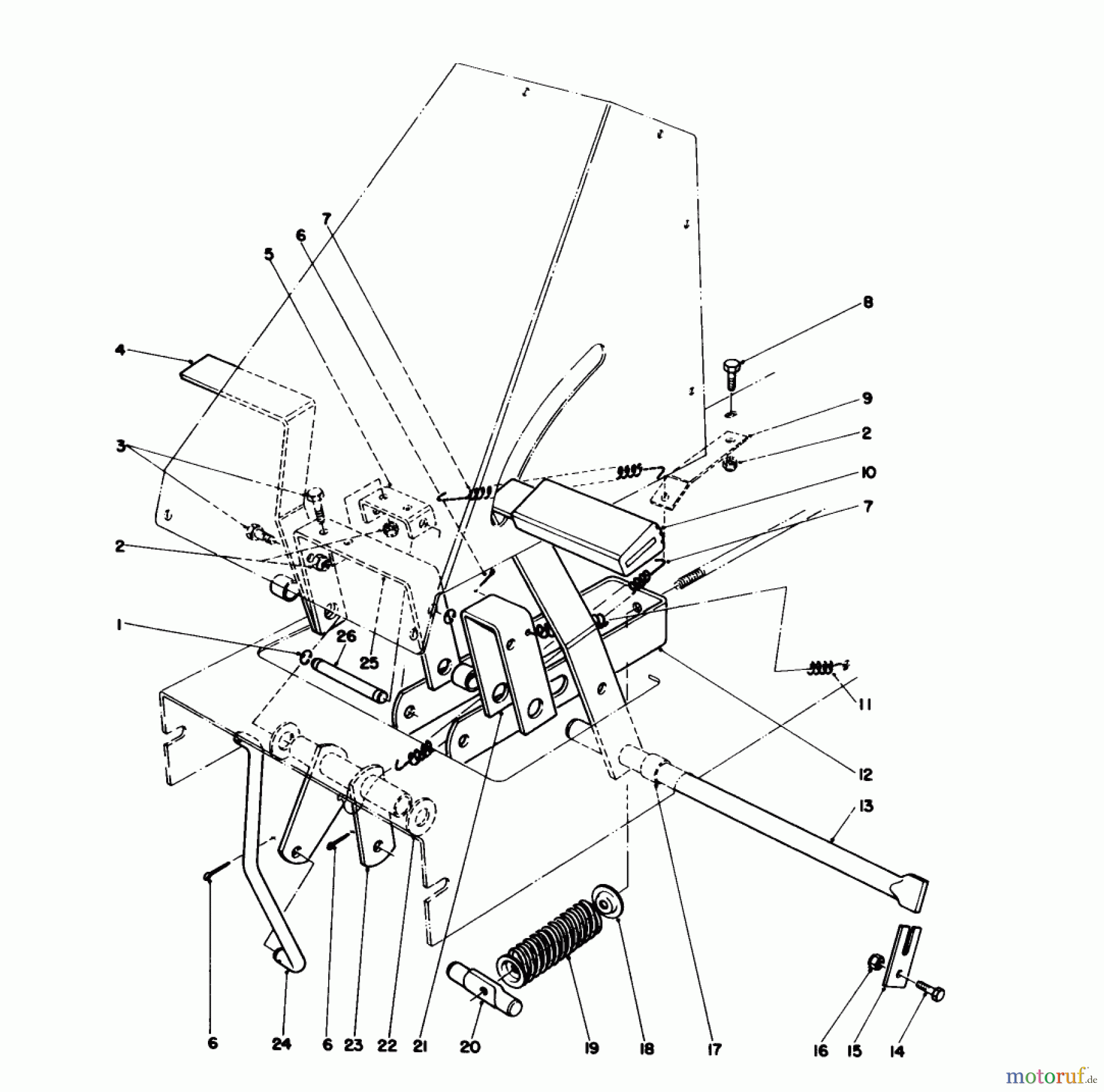 7
6
5
8
4
9
3
2
10
7
2
1
26
25
11
12
13
6
24
6
23
22
21
20
19
18
17
16
15
14
motoruf.de