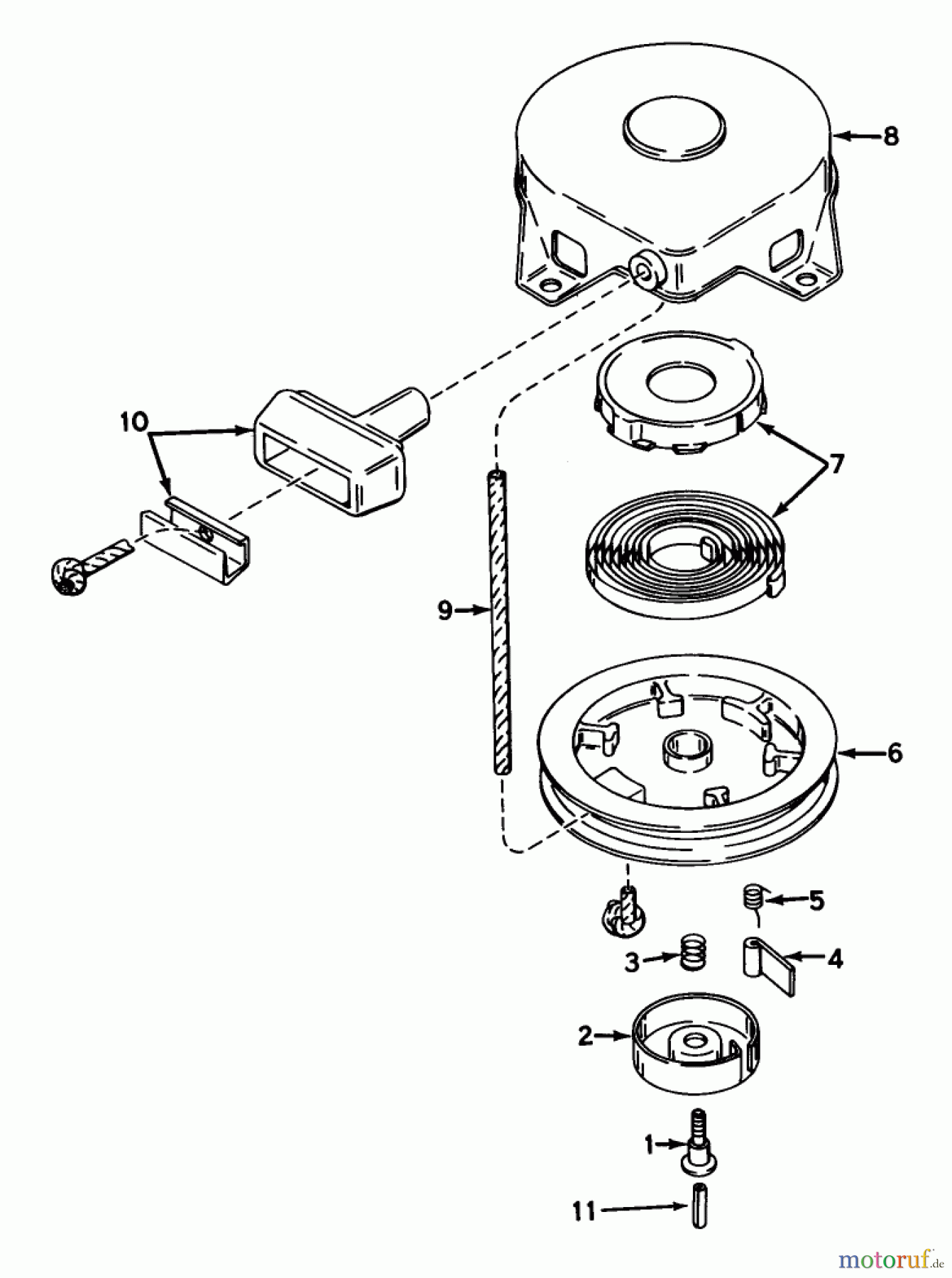 8

10

7

9

6

5

3

4

2

1

11

motoruf.de