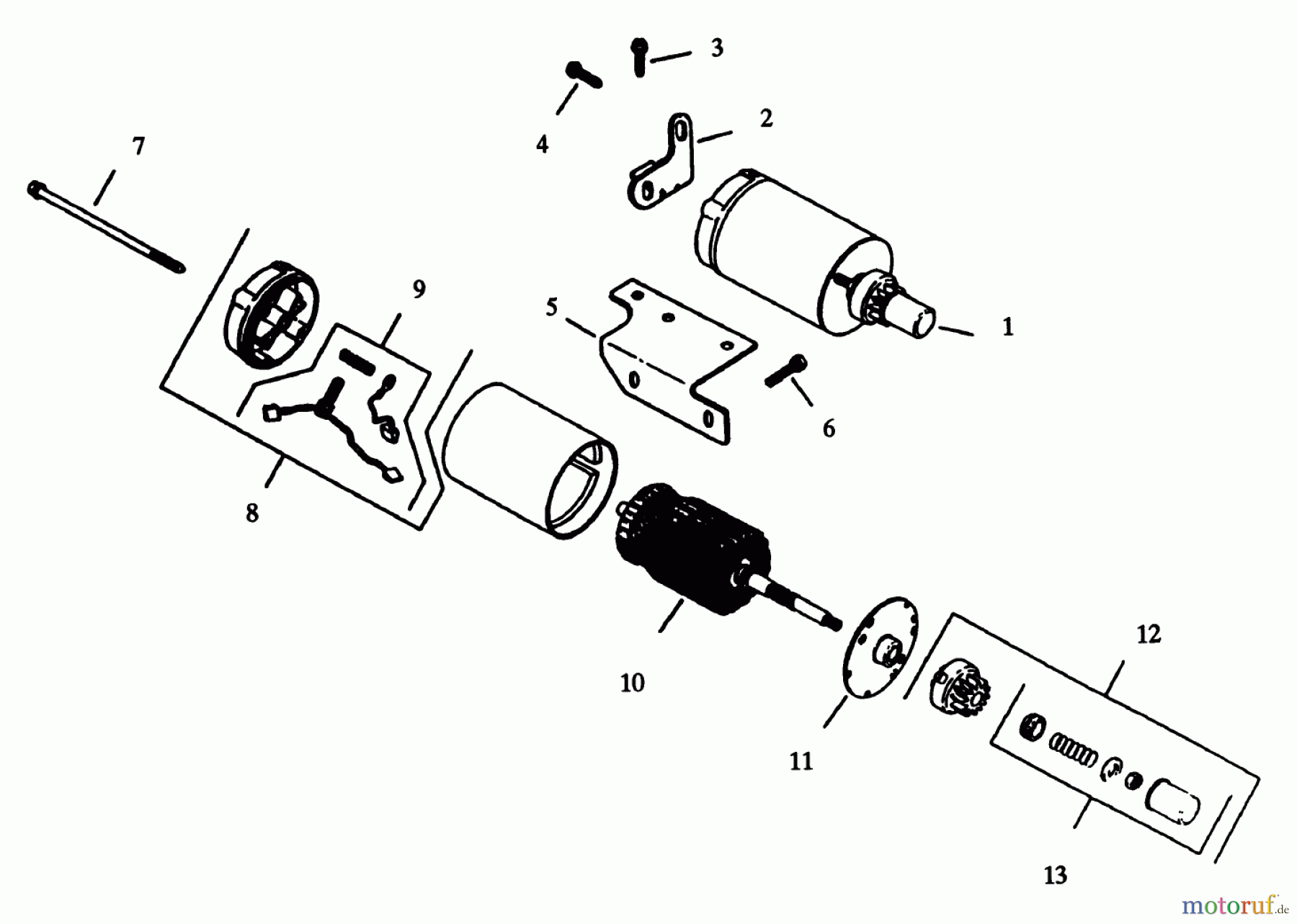 3
4
2
7
9
5
1
6
8
10
12
11
13
motoruf.de