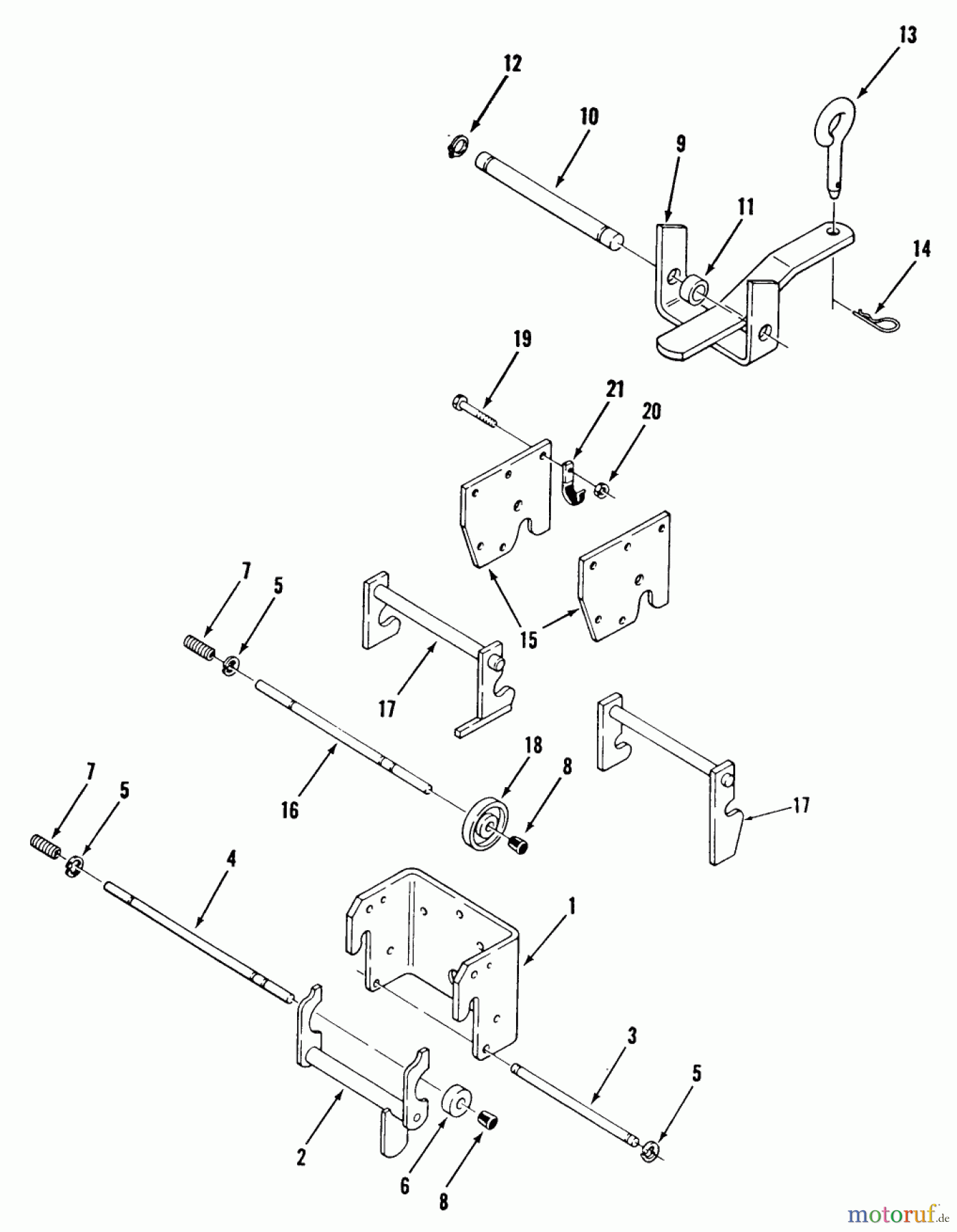 13
12
10
9
11
14
19
21
20
7
5
15
17
18
8
16
17
7
5
4
1
3
5
2
6
8
motoruf.de