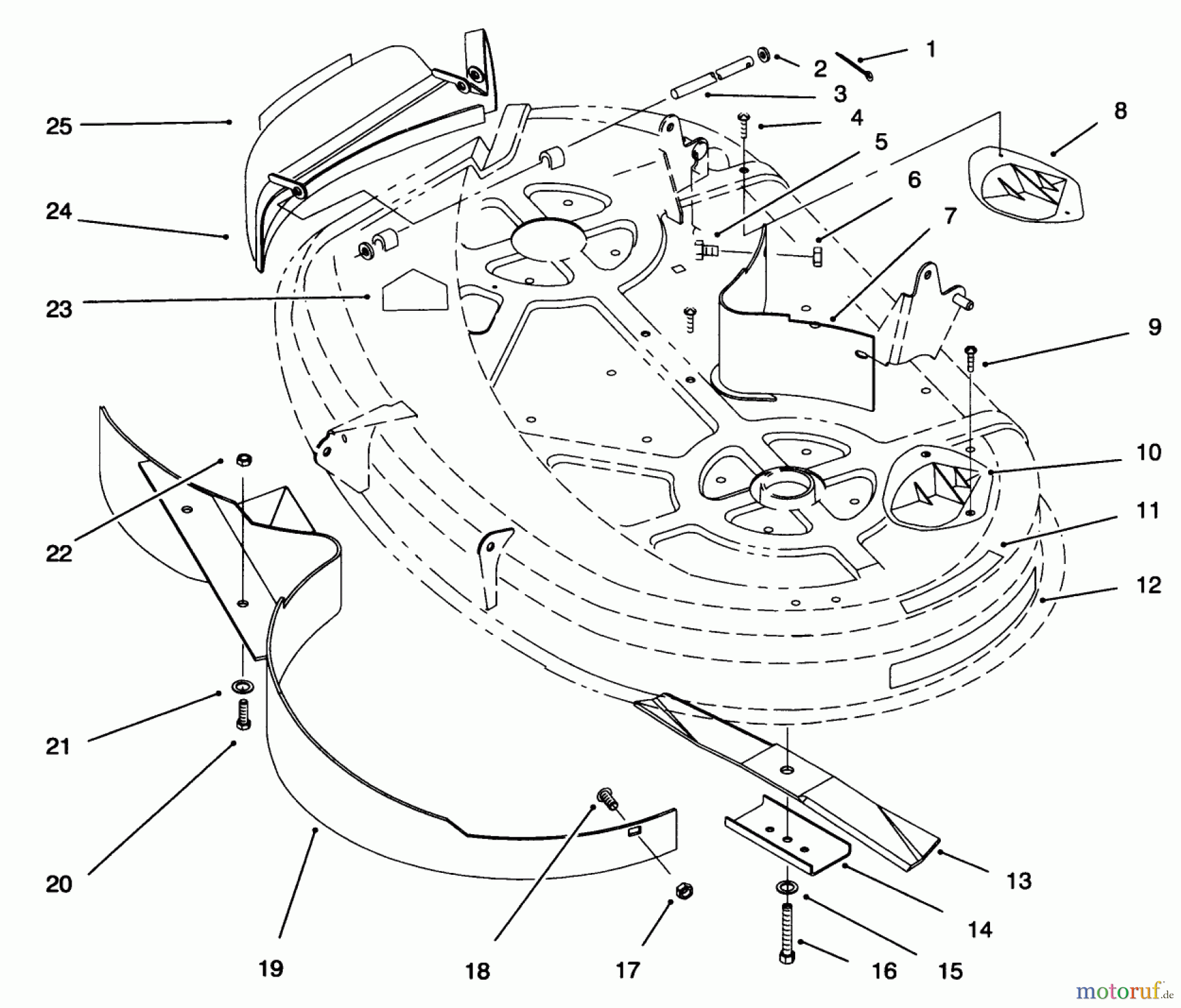 1
2
3
4
5
6
7
8
9
10
11
12
13
14
15
16
17
18
19
20
21
22
23
24
25

motoruf.de