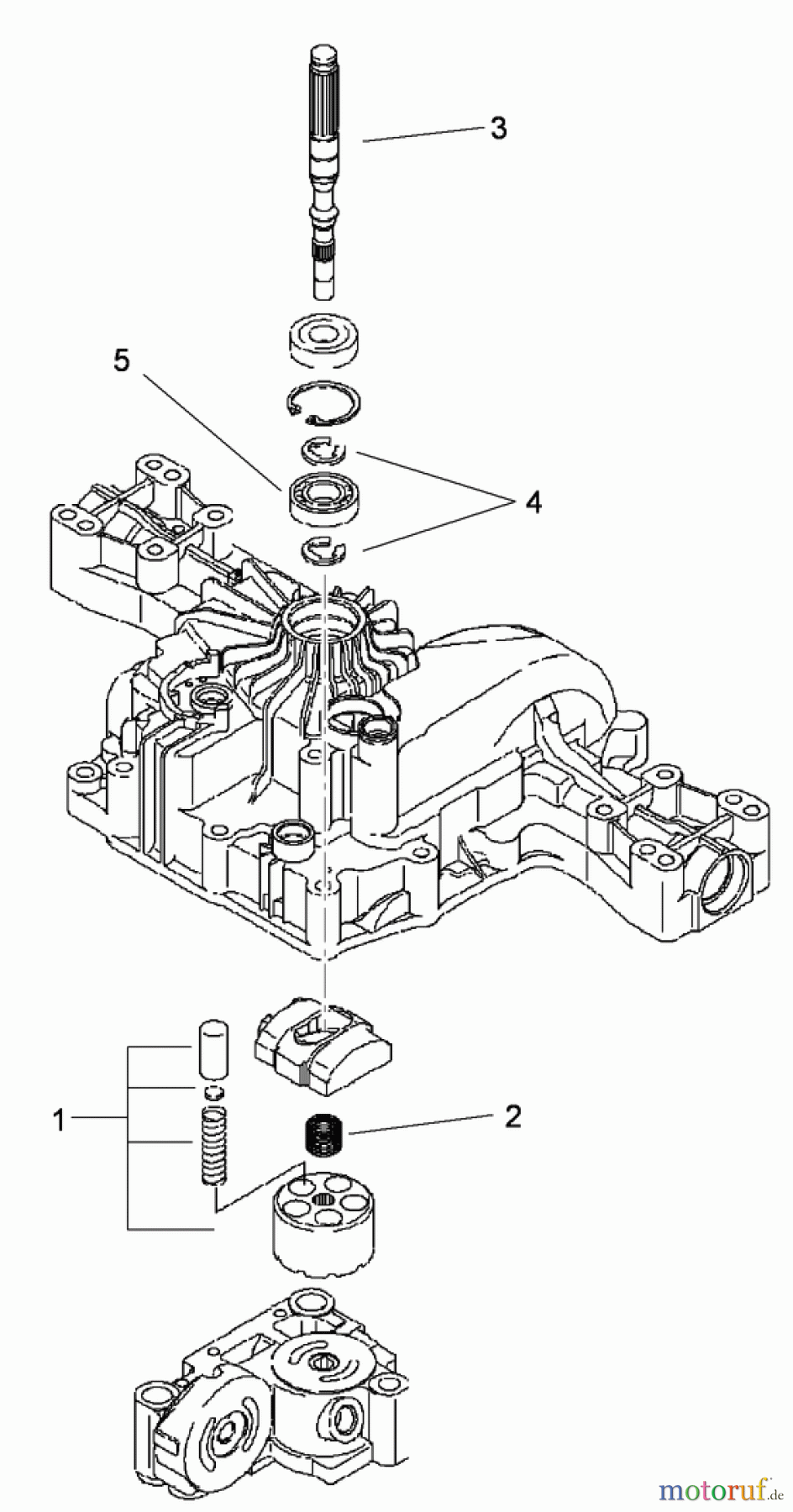 3

5

4

1

2

motoruf.de