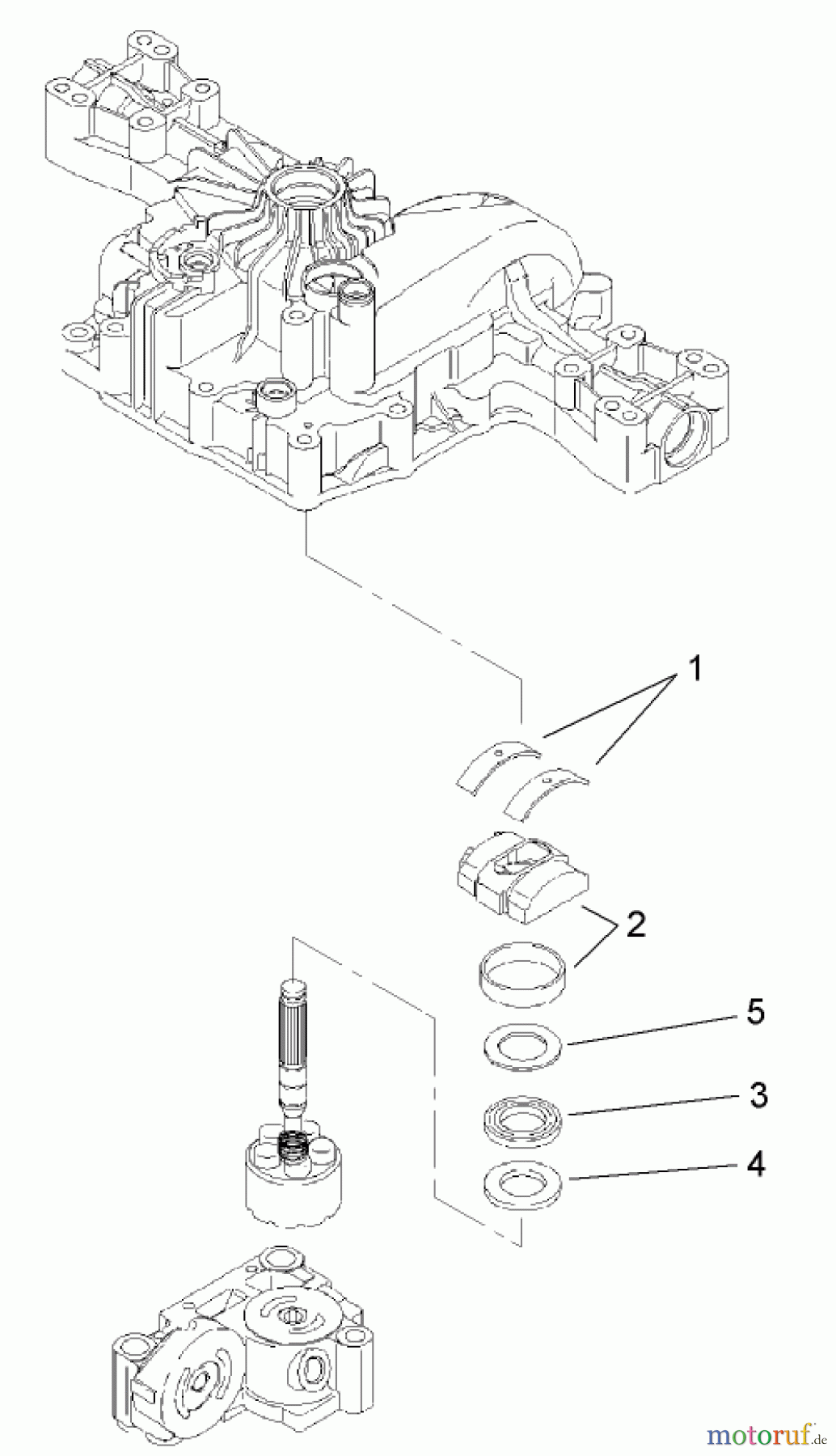 1

2

5

3

4

motoruf.de