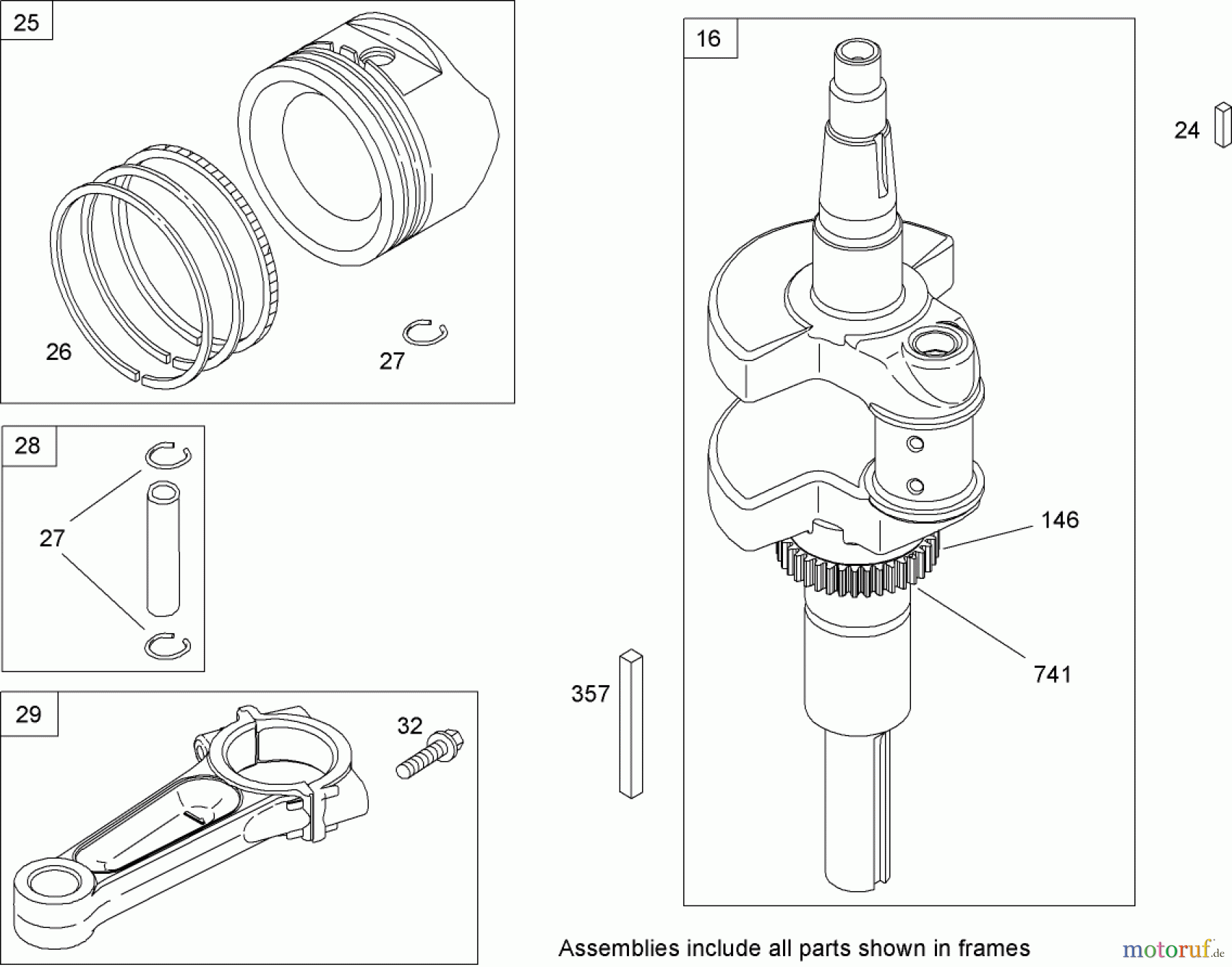 25

26

27

28

27

29

32

16

24

146

741

357

Assemblies include all parts shown in frames

motoruf.de