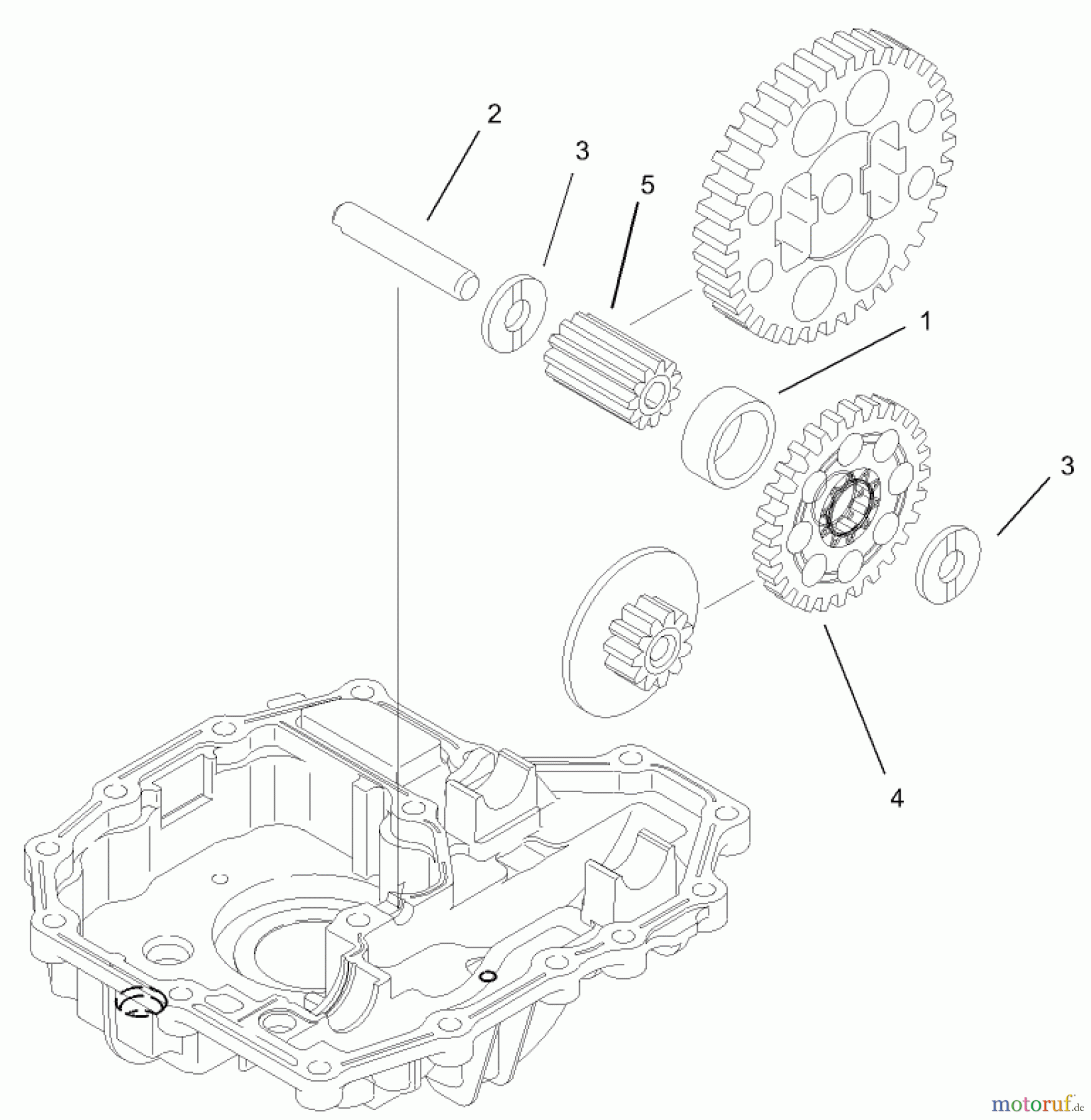 2
3
5
1
3
4
motoruf.de