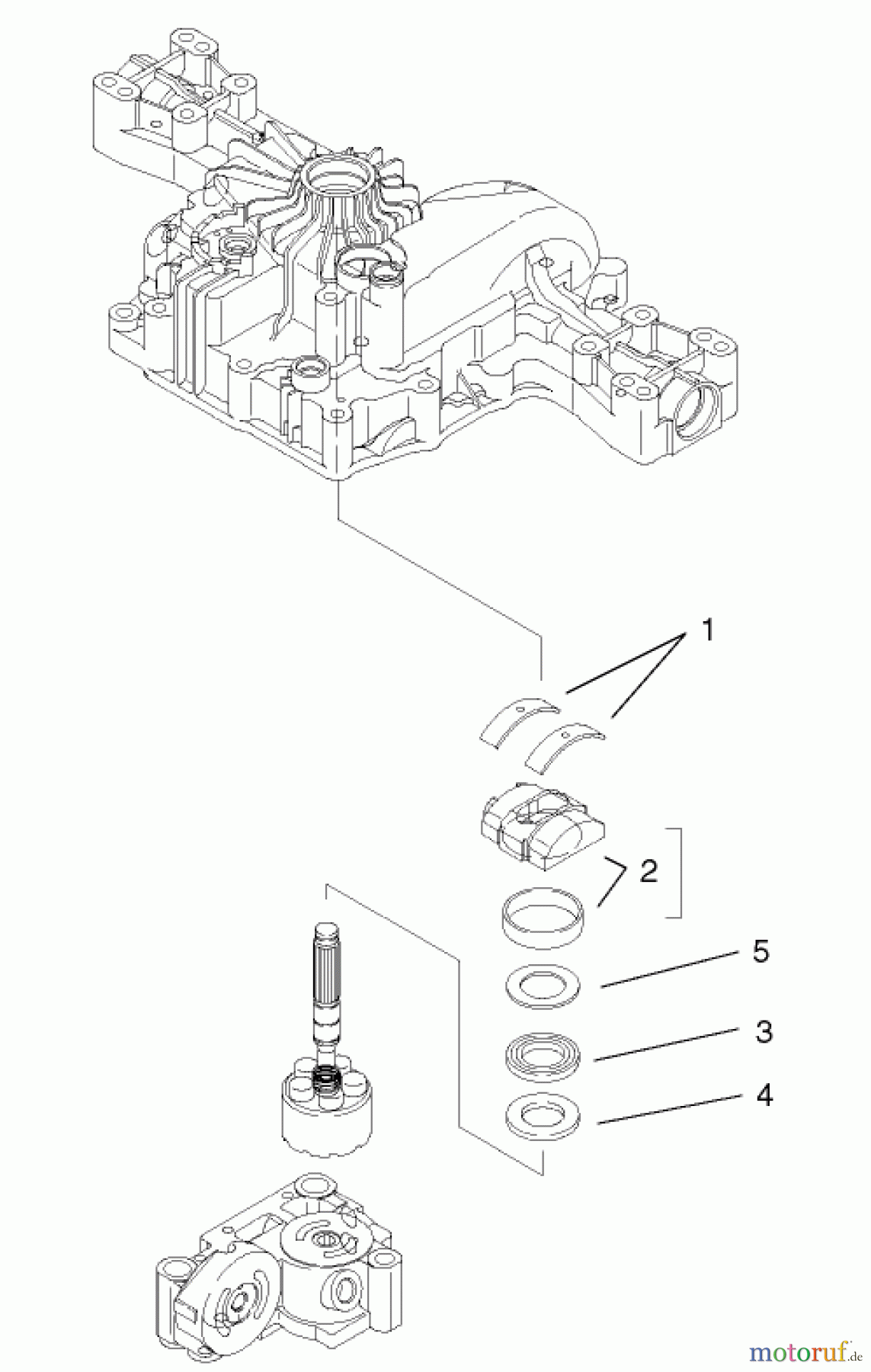 1
2
5
3
4
motoruf.de