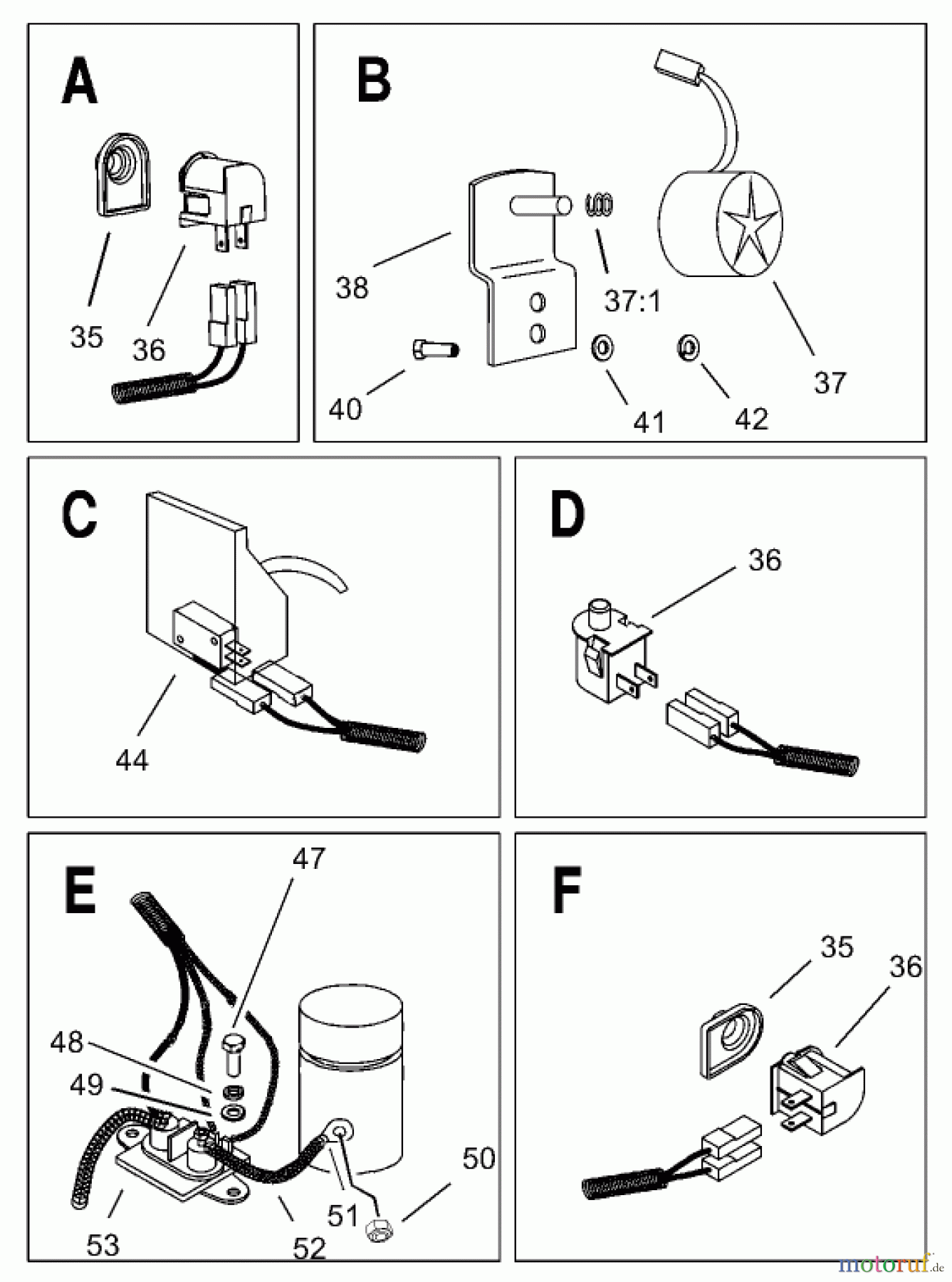 A

35
36

B

38
37:1
37
40
41
42

C

44

D

36

E

47
48
49
50
51
52
53

F

35
36

motoruf.de