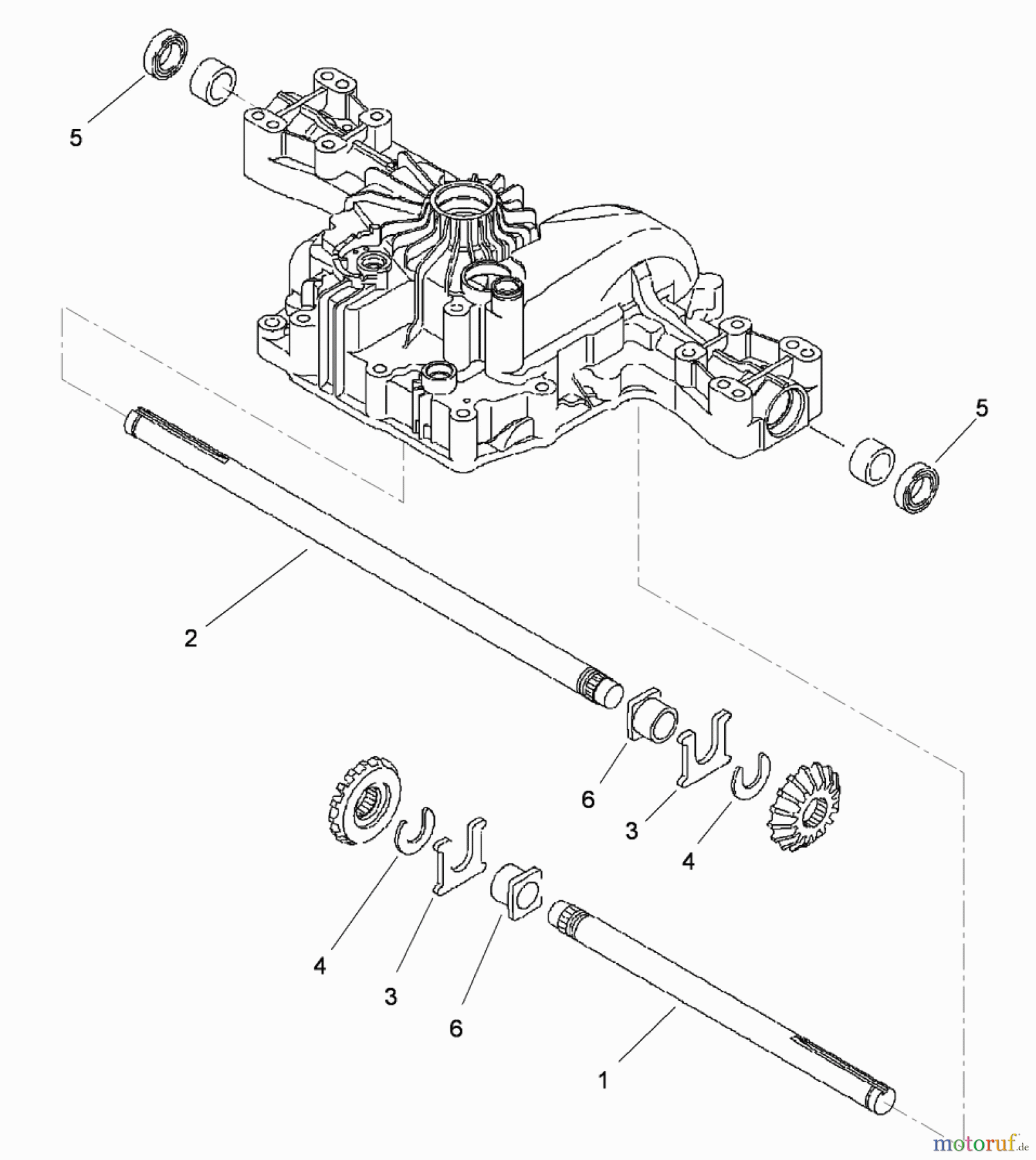 5

5

2

6

3

4

4

3

6

1

motoruf.de