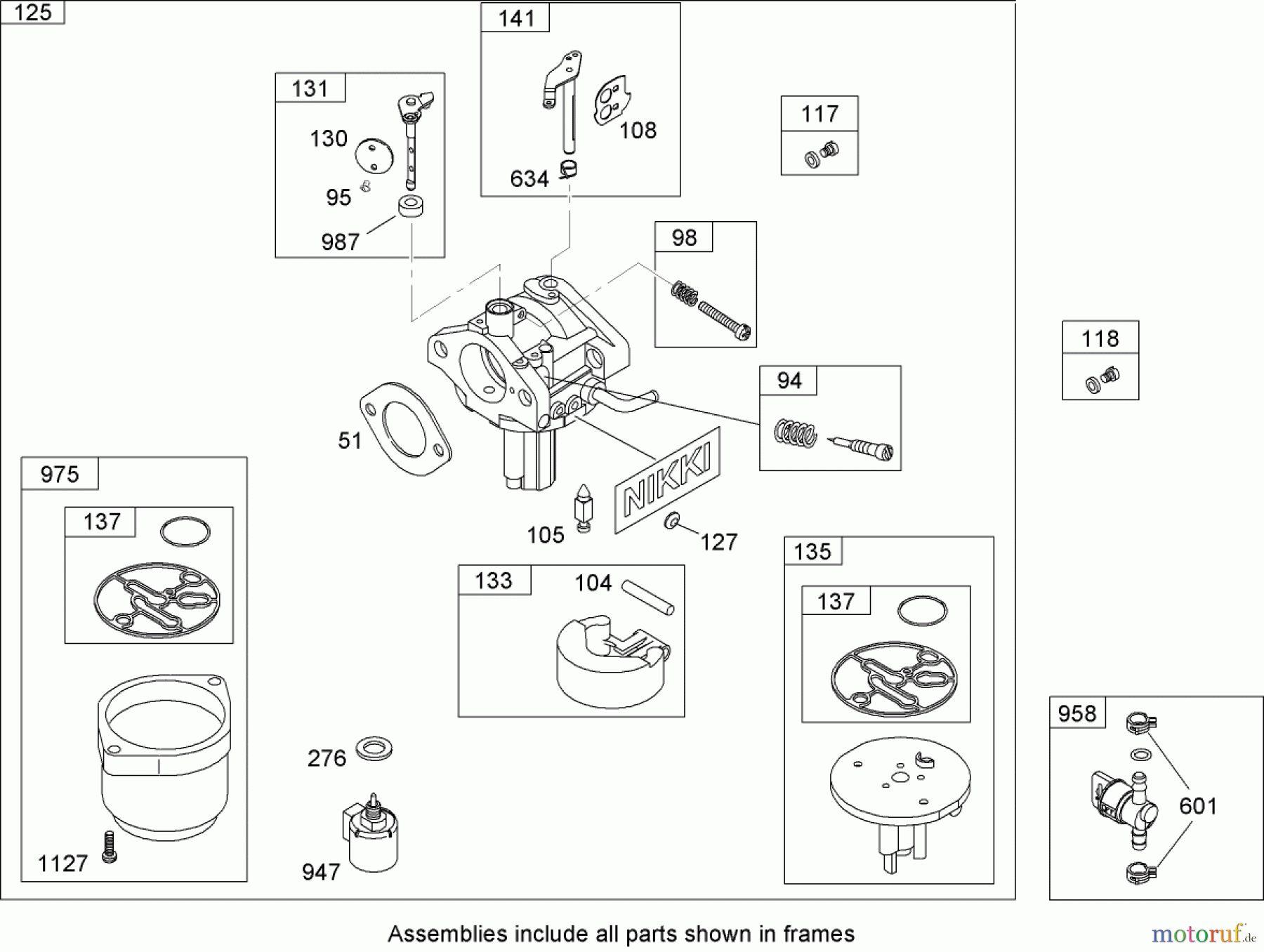 125

141

108

634

131

130

95

987

117

98

118

94

51

NIKKI

105

127

975

137

1127

133

104

135

137

276

947

958

601

Assemblies include all parts shown in frames

motoruf.de