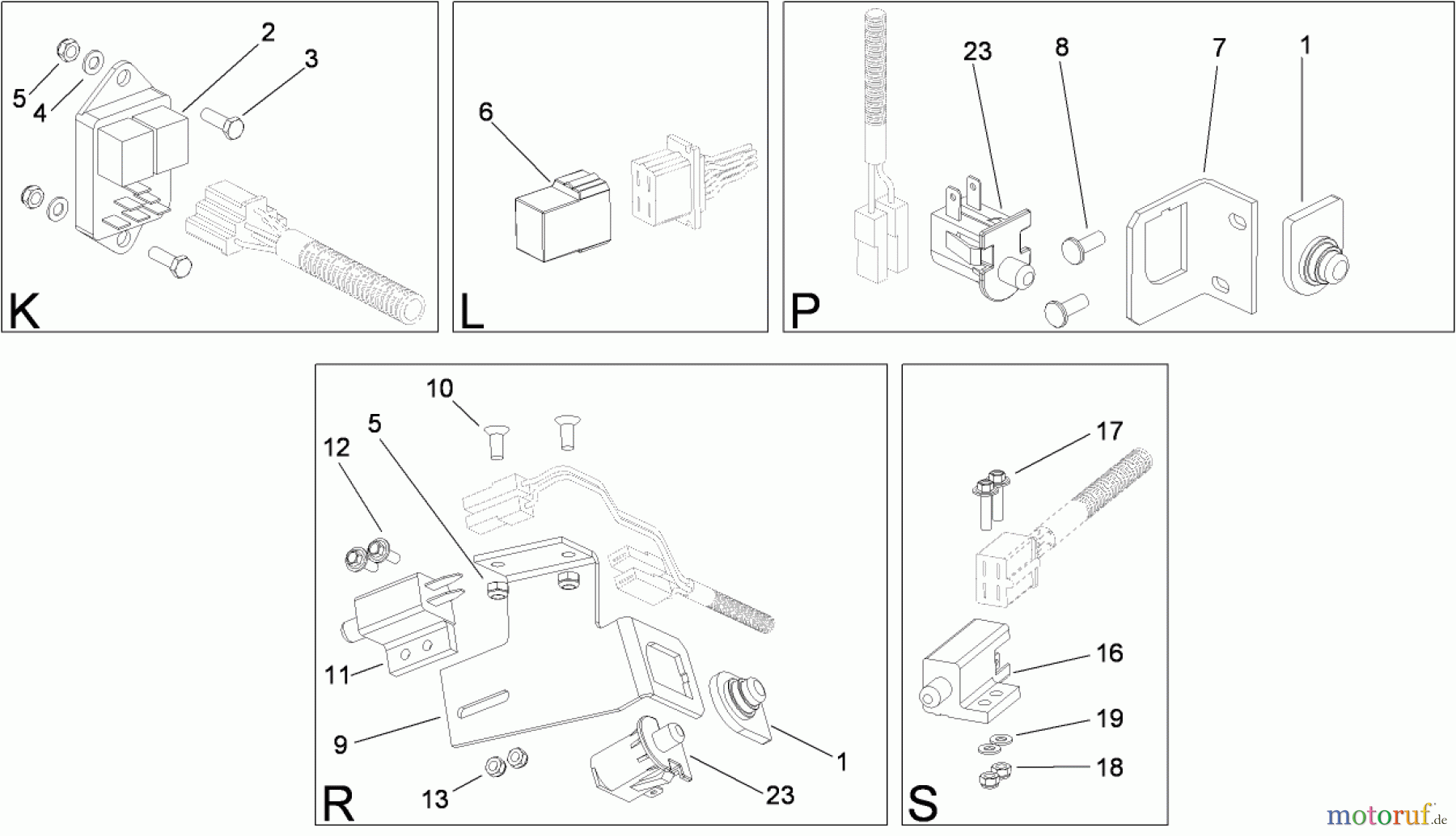 2
3
5
4
K

6
L

23
8
7
1
P

10
5
12
11
9
13
23
1
R

17
16
19
18
S

motoruf.de