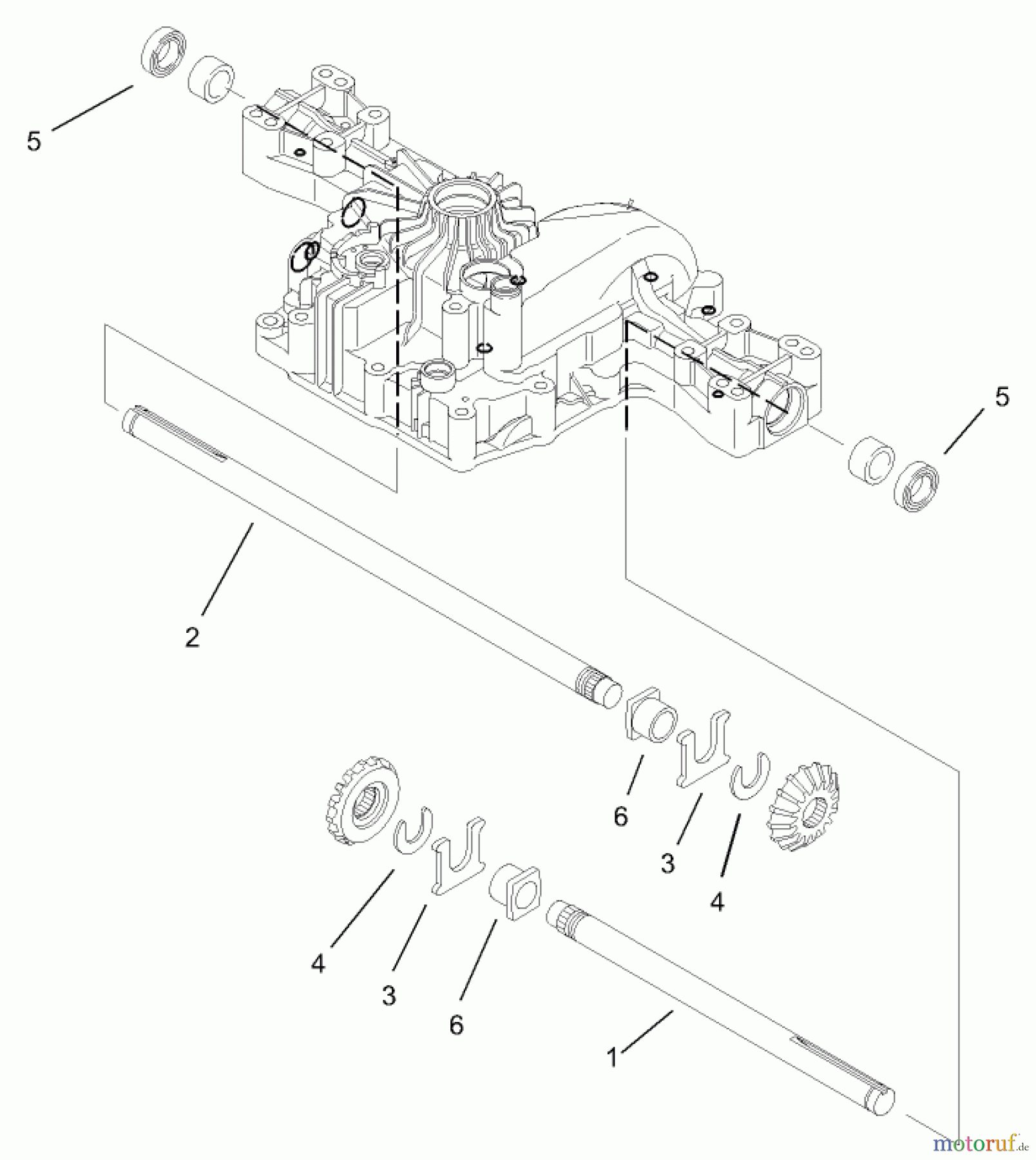 5

5

2

6

3

4

4

3

6

1

motoruf.de