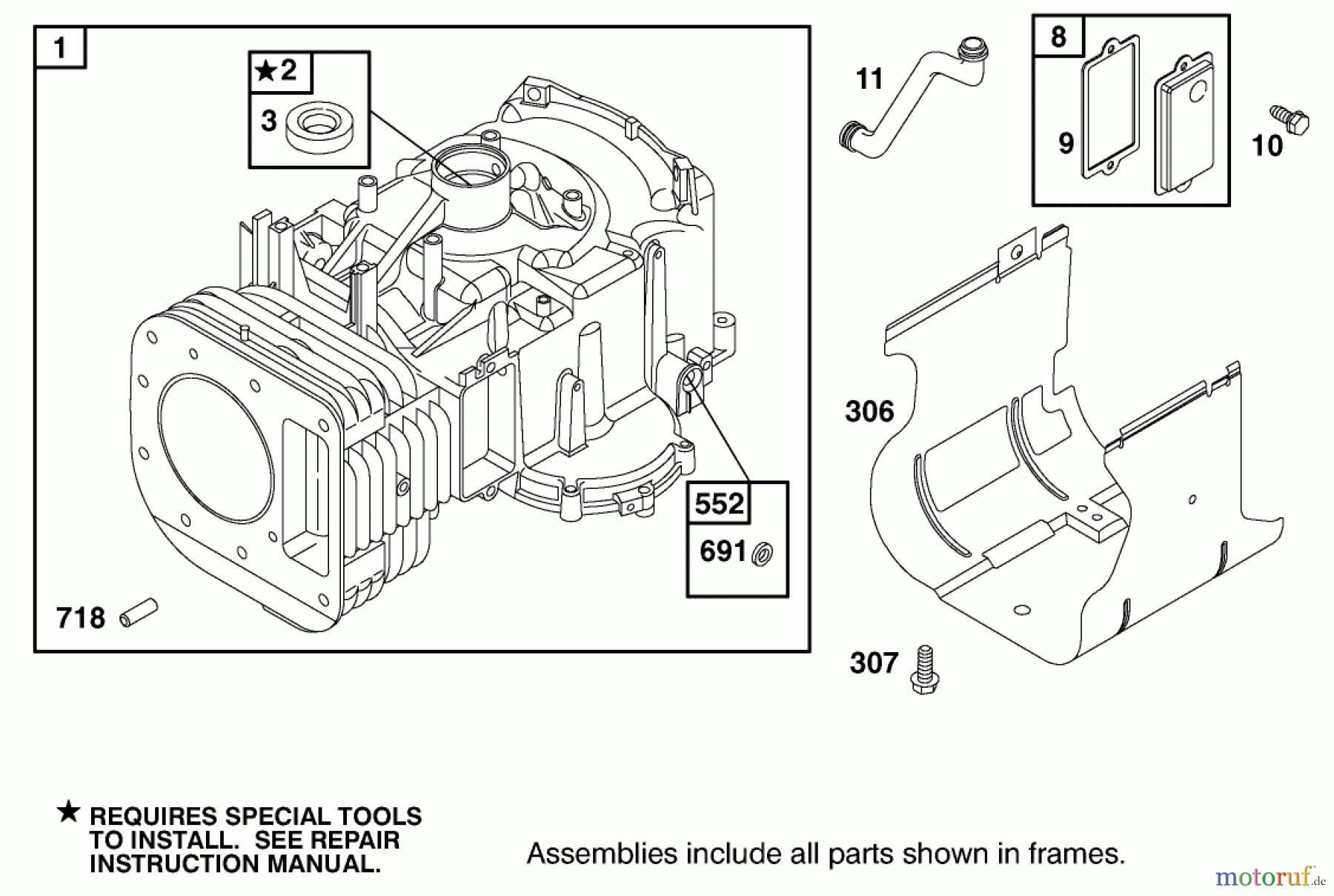 1

★2

3

552

691

718

11

8

9

10

306

307

★ REQUIRES SPECIAL TOOLS TO INSTALL. SEE REPAIR INSTRUCTION MANUAL.

Assemblies include all parts shown in frames.

motoruf.de