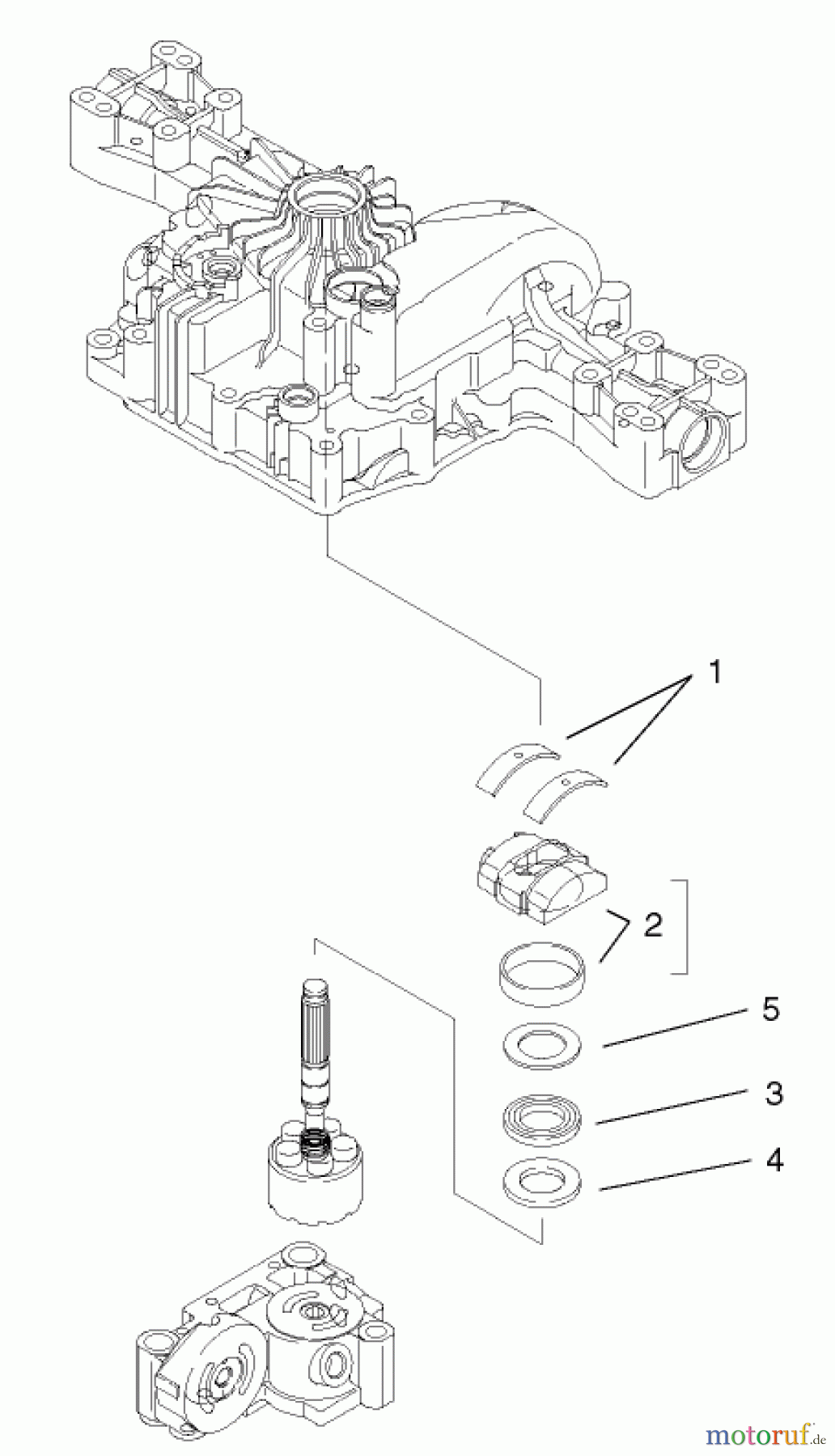 1
2
5
3
4
motoruf.de