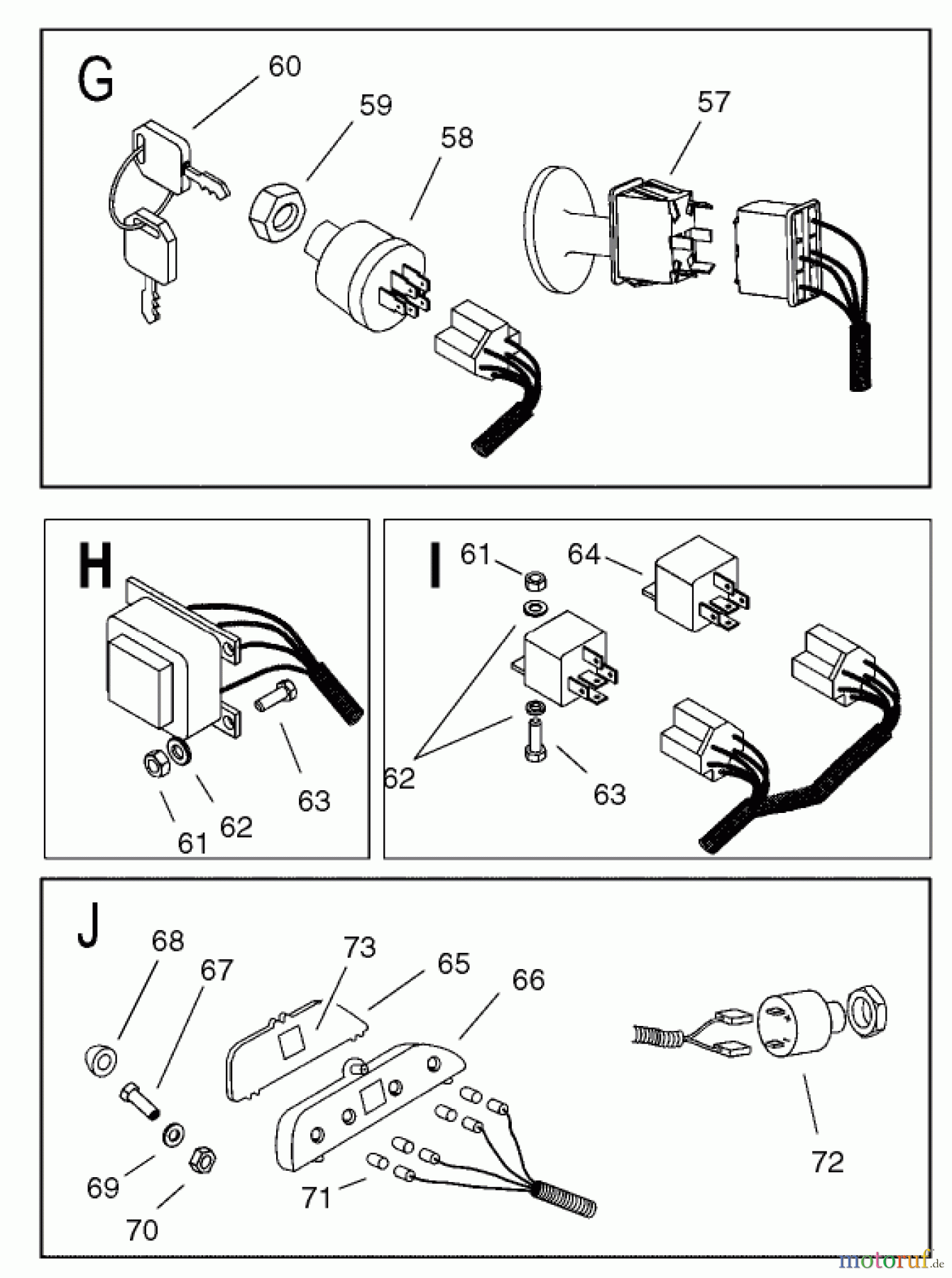 G
60
59
58
57

H
63
62
61

I
61
64
62
63

J
68
67
73
65
66
69
70
71
72

motoruf.de