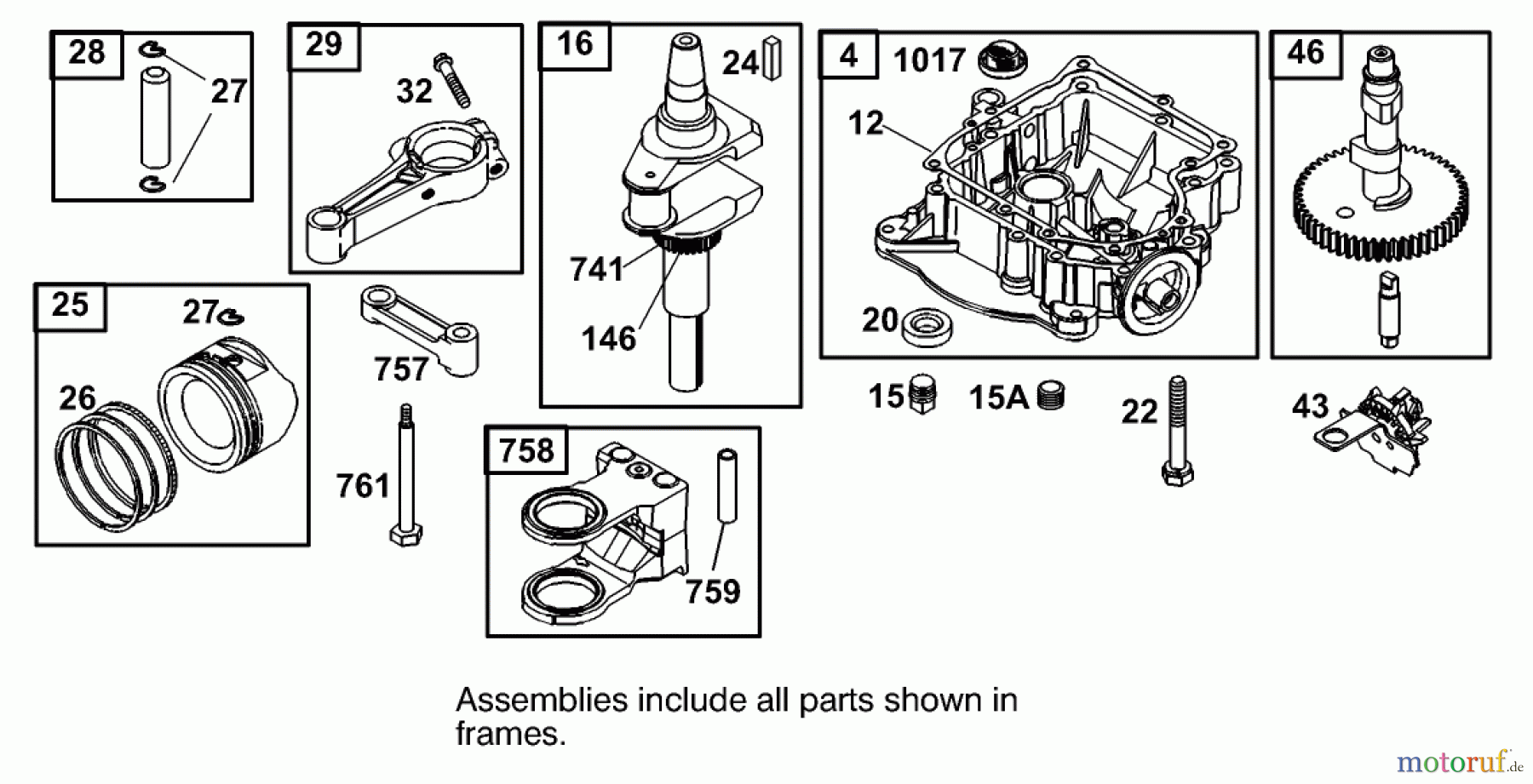 28
27
29
32
16
24
741
146
4
1017
12
20
46
25
27
26
757
761
758
759
15
15A
22
43

Assemblies include all parts shown in frames.

motoruf.de