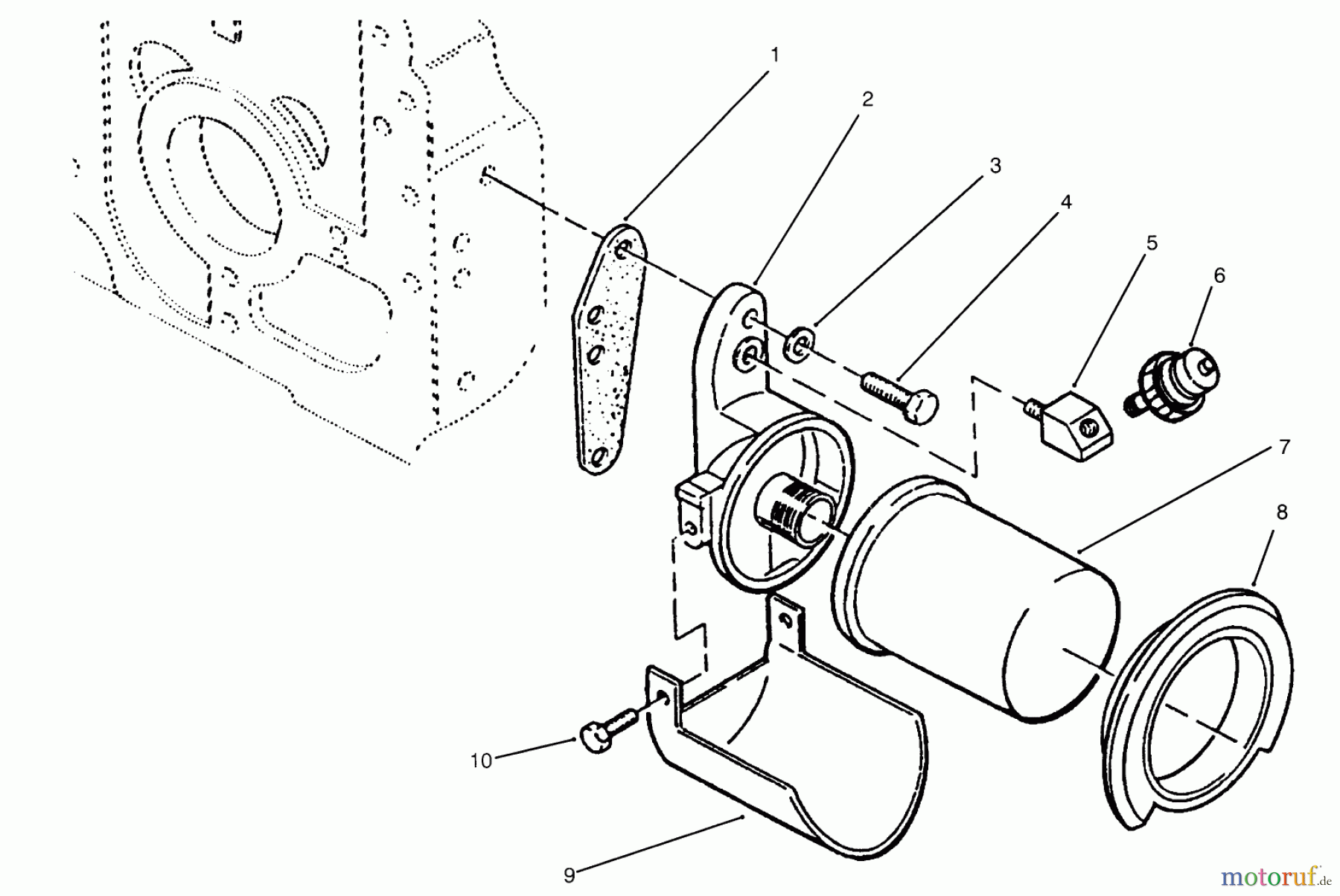 1
2
3
4
5
6
7
8
10
9
motoruf.de