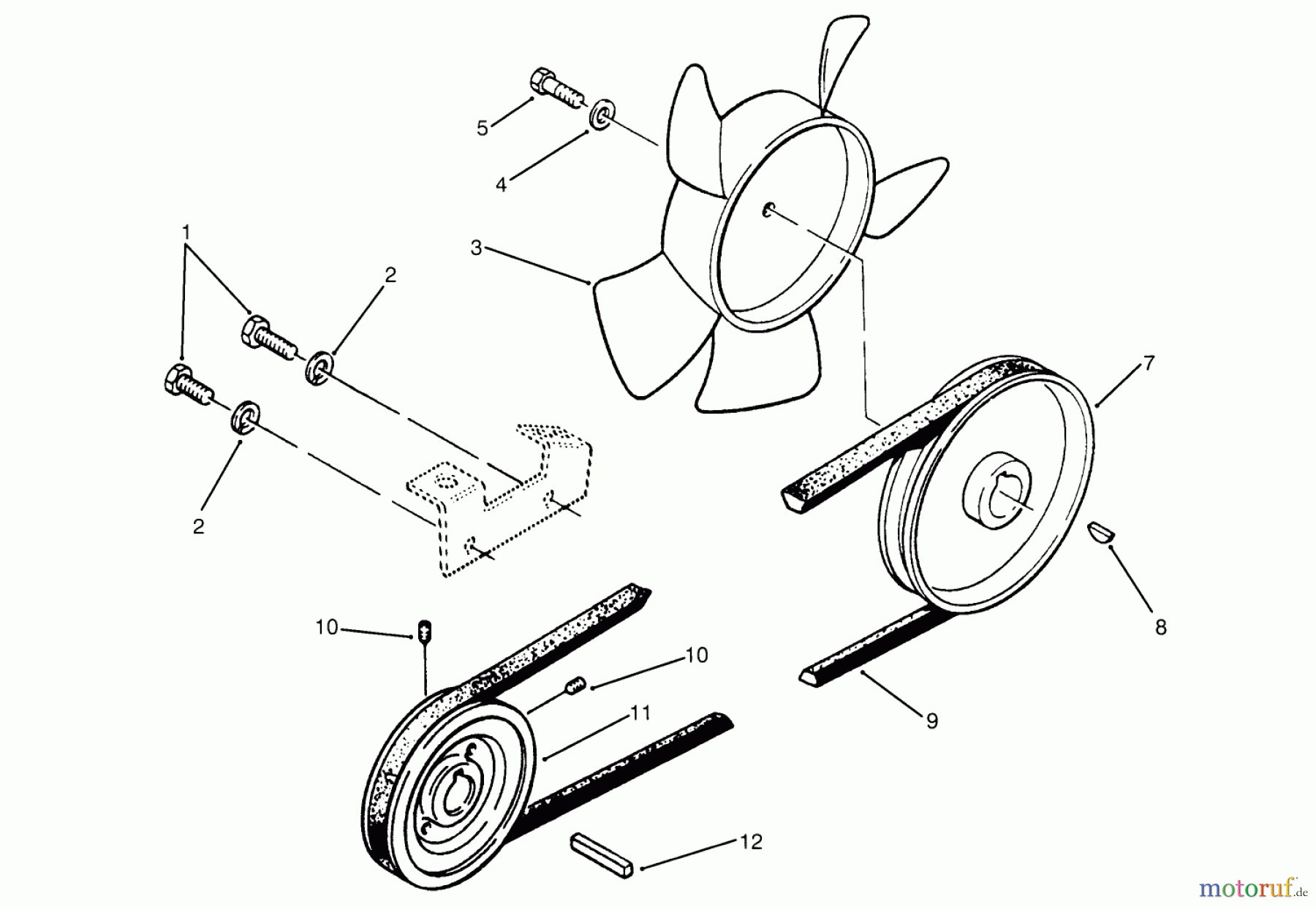 5
4
1
2
3
2
7
8
10
10
11
9
12
motoruf.de