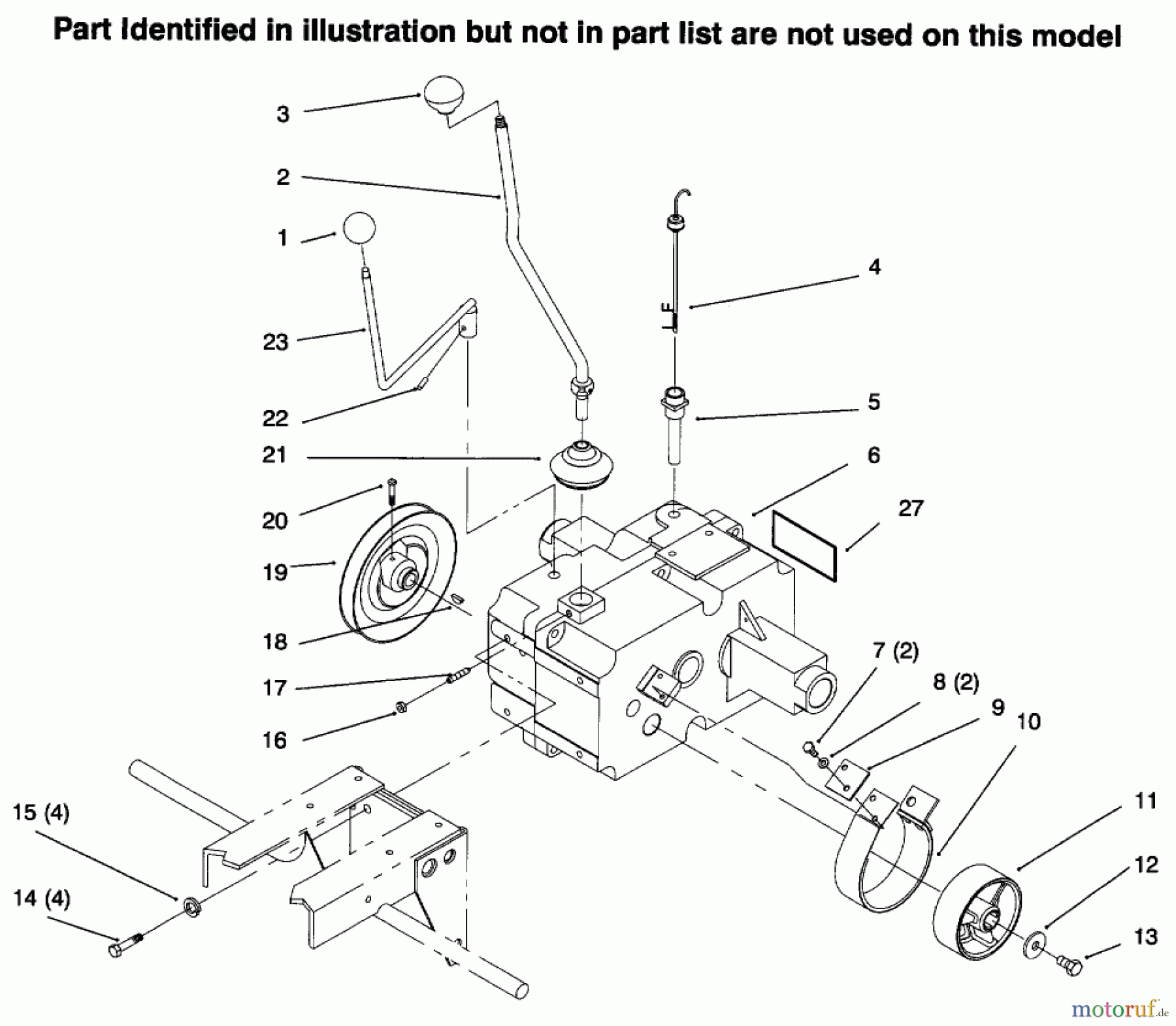 Part Identified in illustration but not in part list are not used on this model

3
2
1
23
22
21
20
19
18
17
16
15 (4)
14 (4)
4
L F
5
6
27
7 (2)
8 (2)
9
10
11
12
13

motoruf.de