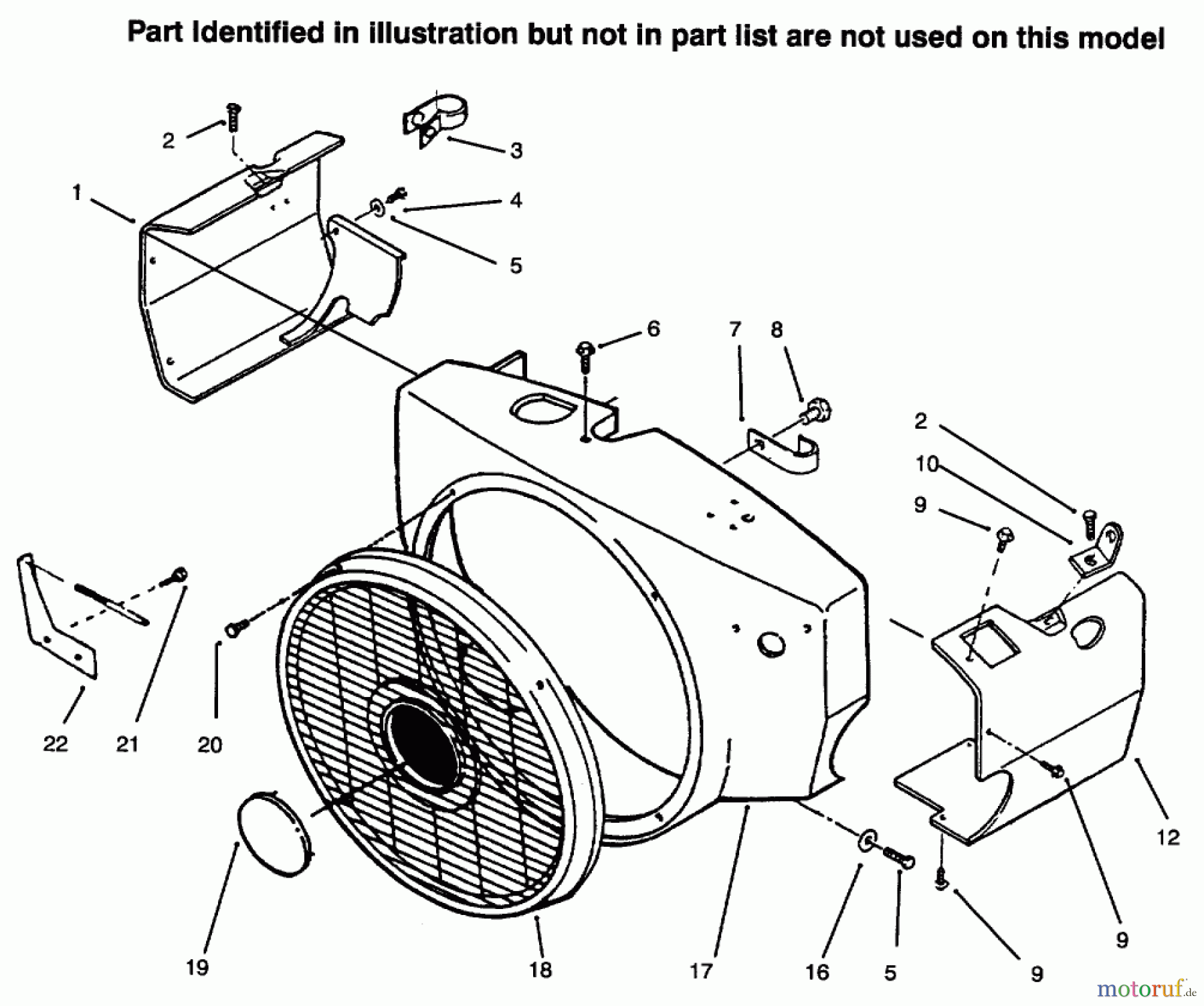 Part Identified in illustration but not in part list are not used on this model

2
3
1
4
5
6
7
8
2
10
9
22
21
20
12
9
19
18
17
16
5
9

motoruf.de