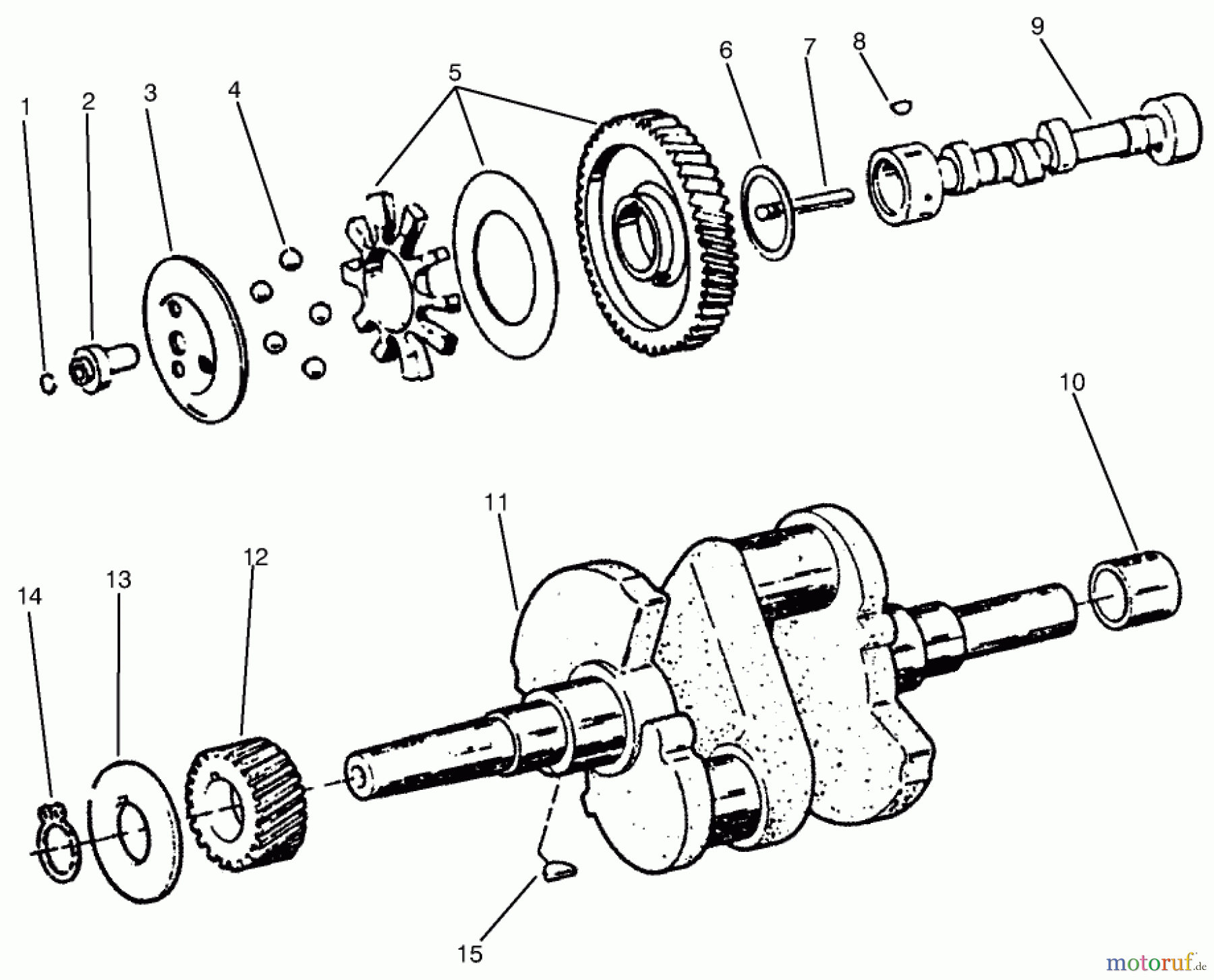 1
2
3
4
5
6
7
8
9
10
11
12
13
14
15
motoruf.de