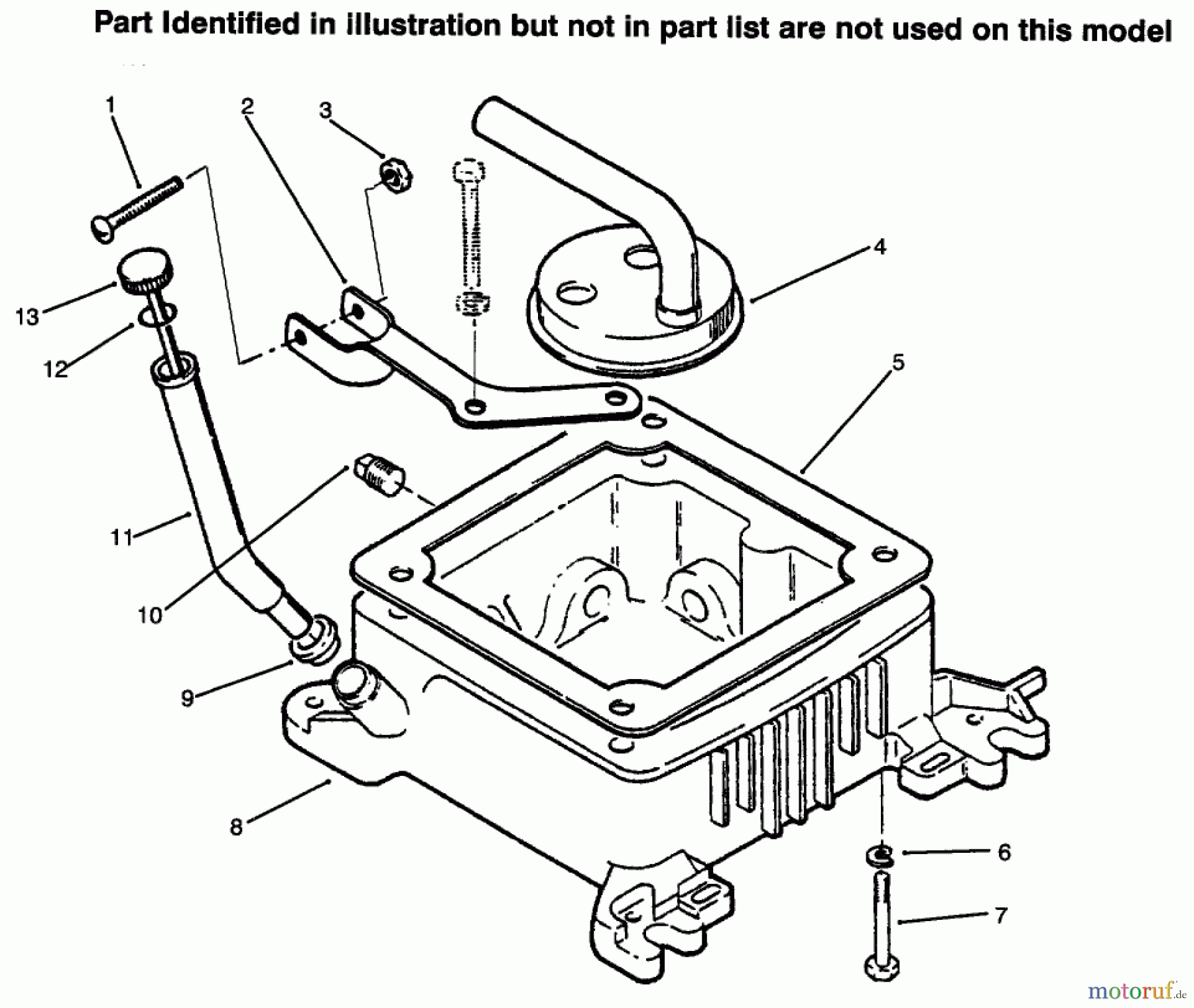 Part Identified in illustration but not in part list are not used on this model

1
2
3
4
13
12
5
11
10
9
8
6
7

motoruf.de