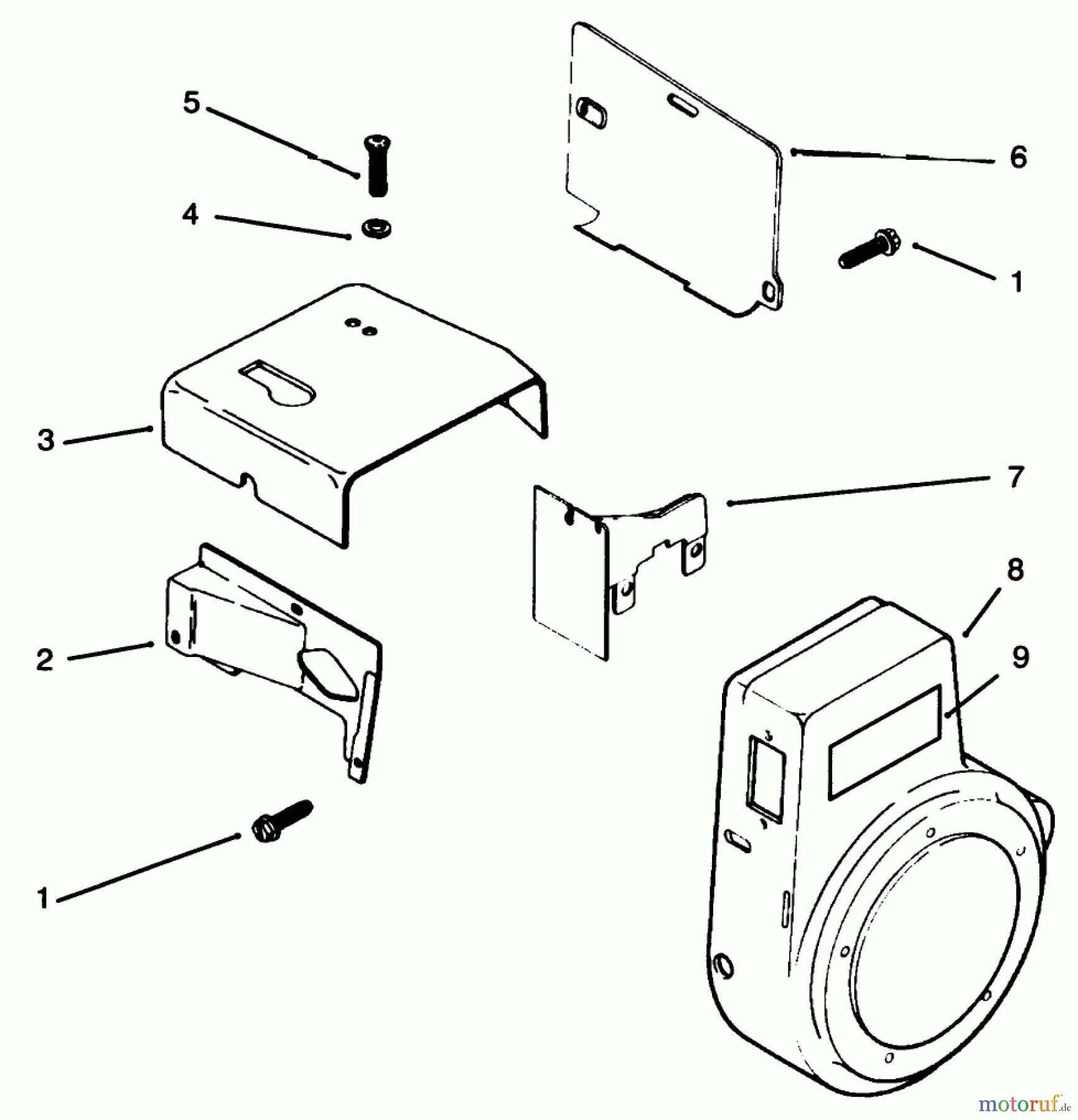 5
6
4
1
3
7
8
2
9
1
motoruf.de