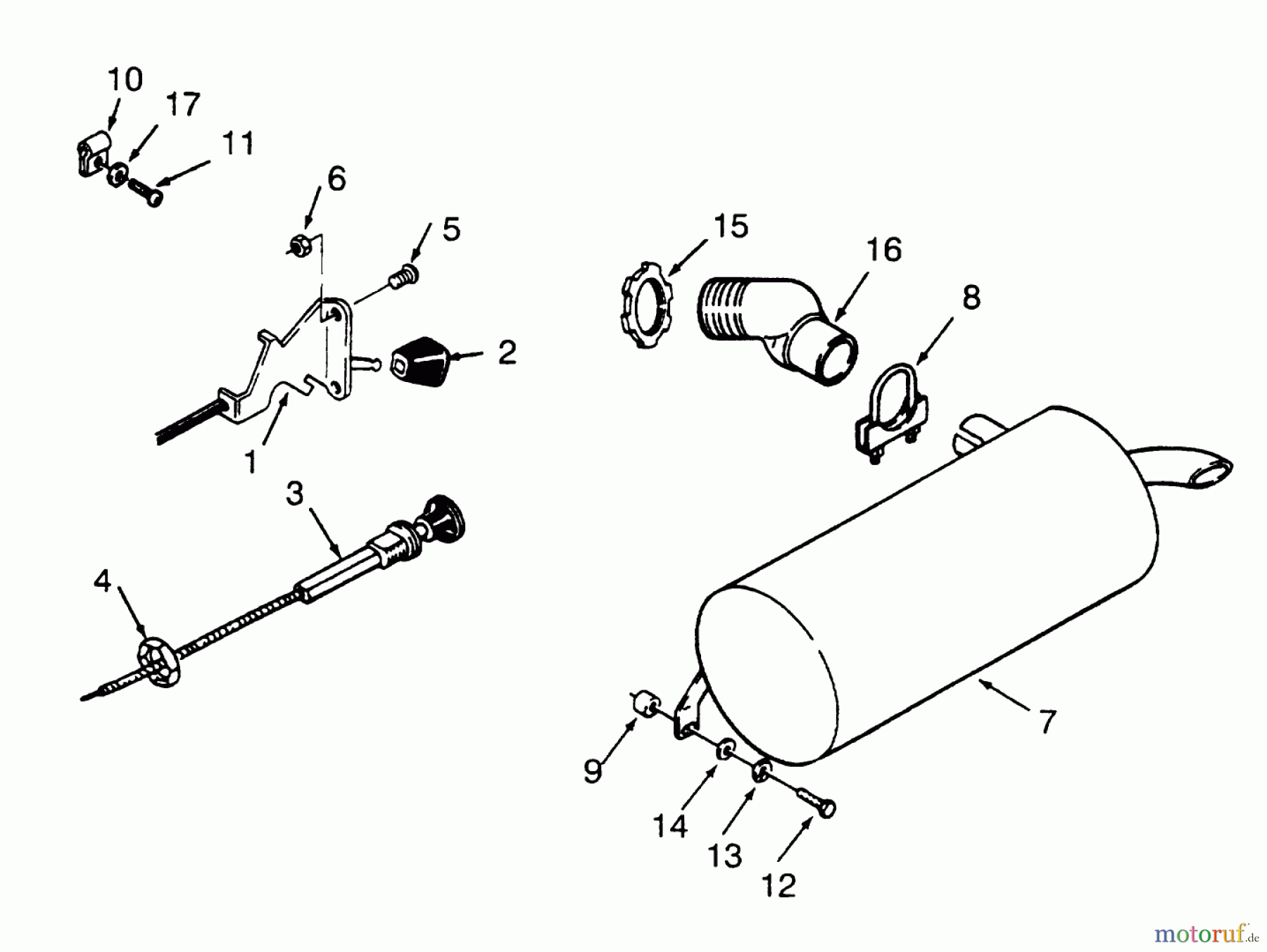 10
17
11
6
5
15
16
8
2
1
3
4
7
9
14
13
12
motoruf.de