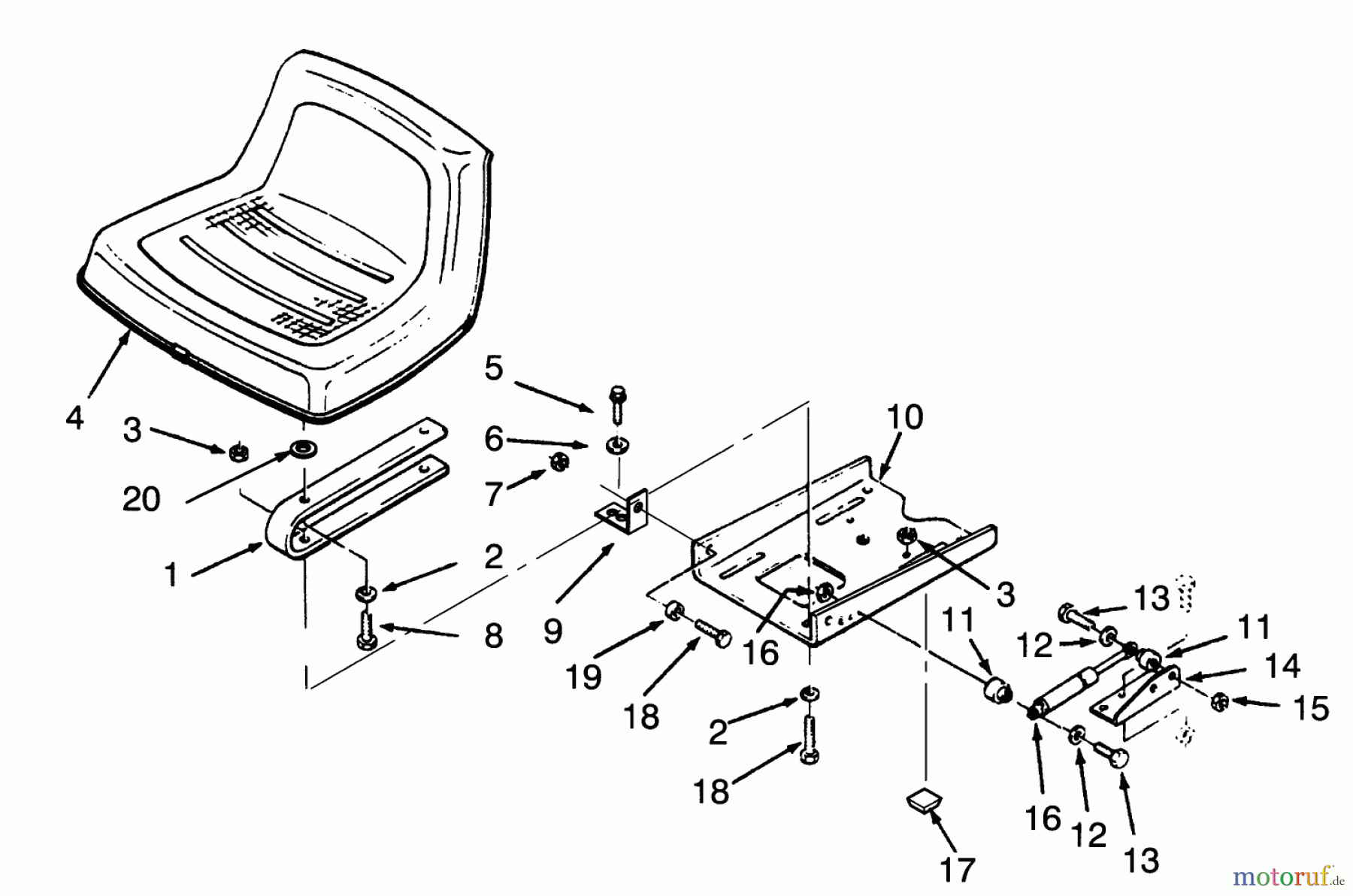 4
3
20
1
5
6
7
2
8
9
10
3
16
19
18
2
18
11
13
12
11
14
15
16
12
13
17
motoruf.de