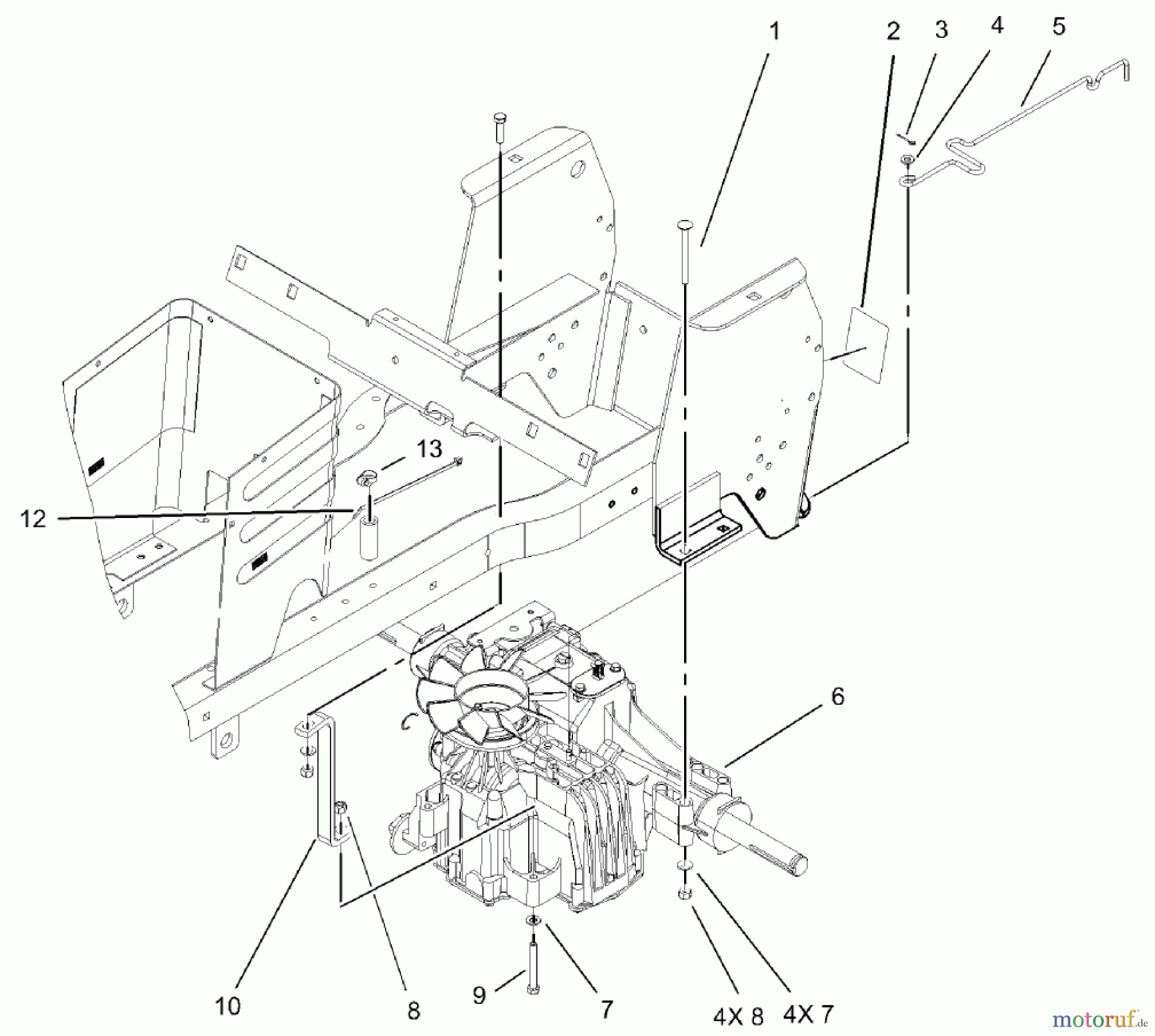 1
2
3
4
5
13
12
6
10
8
9
7
4X 8
4X 7
motoruf.de