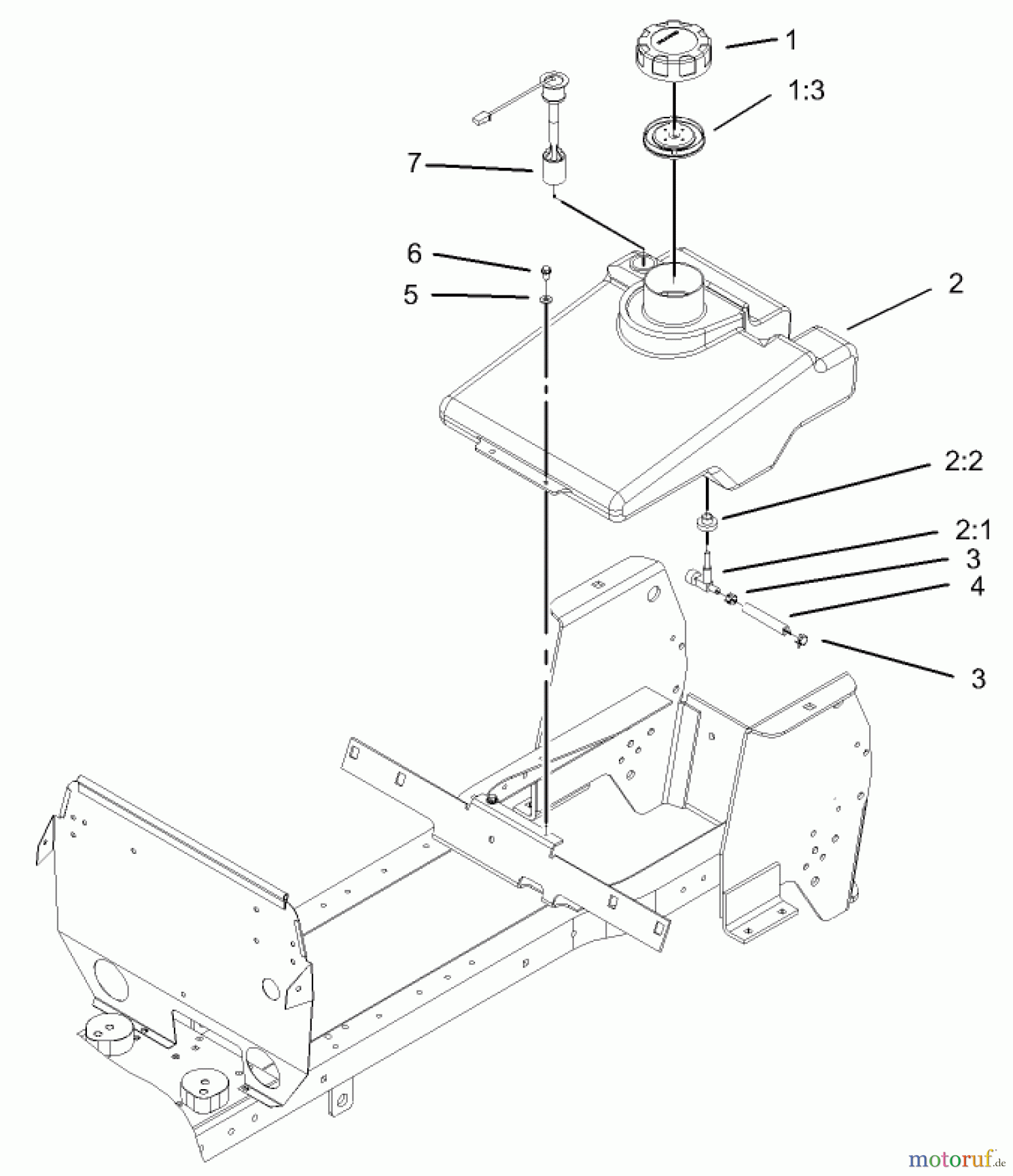 1
1:3
7
6
5
2
2:2
2:1
3
4
3
motoruf.de