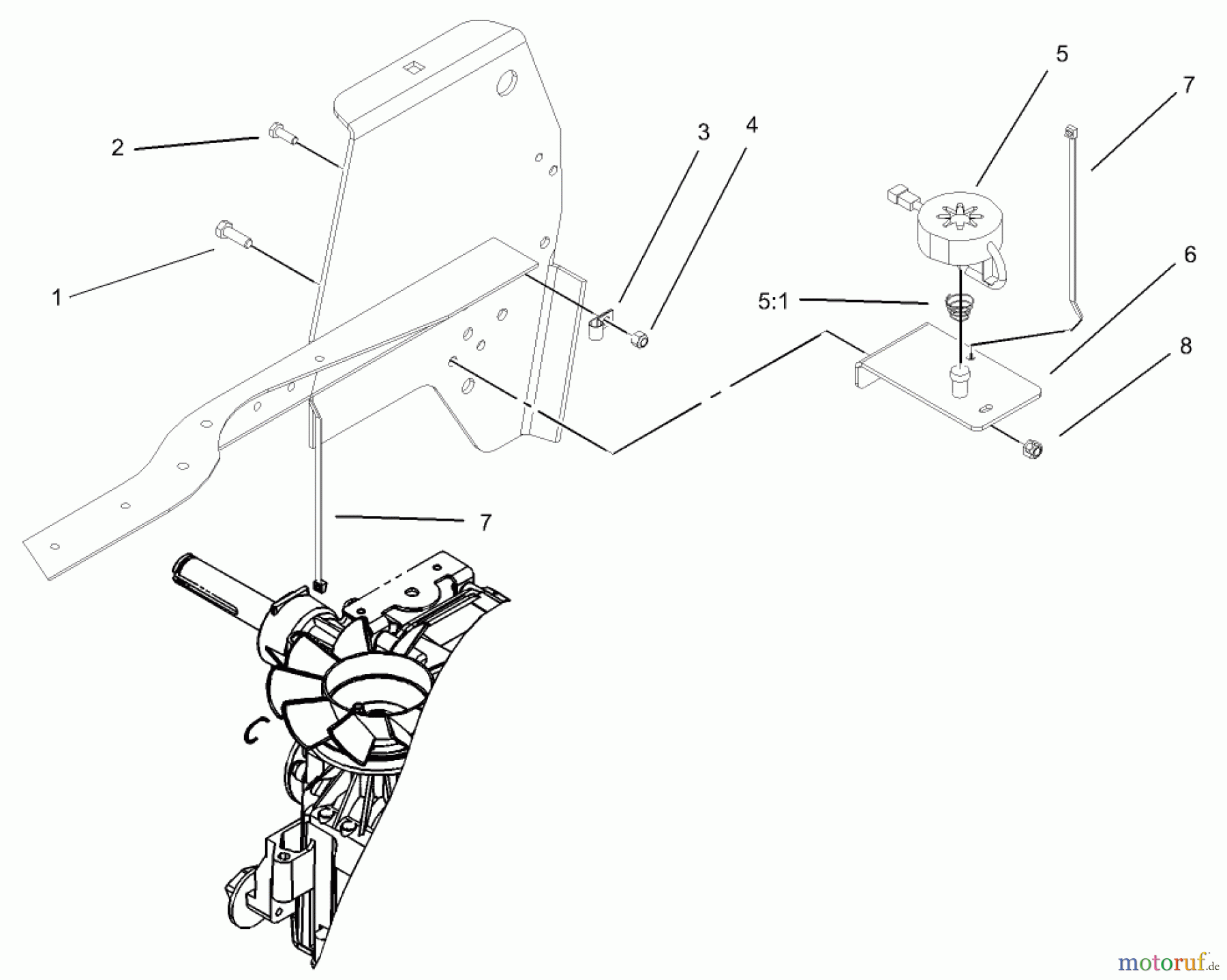 5
7
2
3
4
1
6
5:1
8
7
motoruf.de