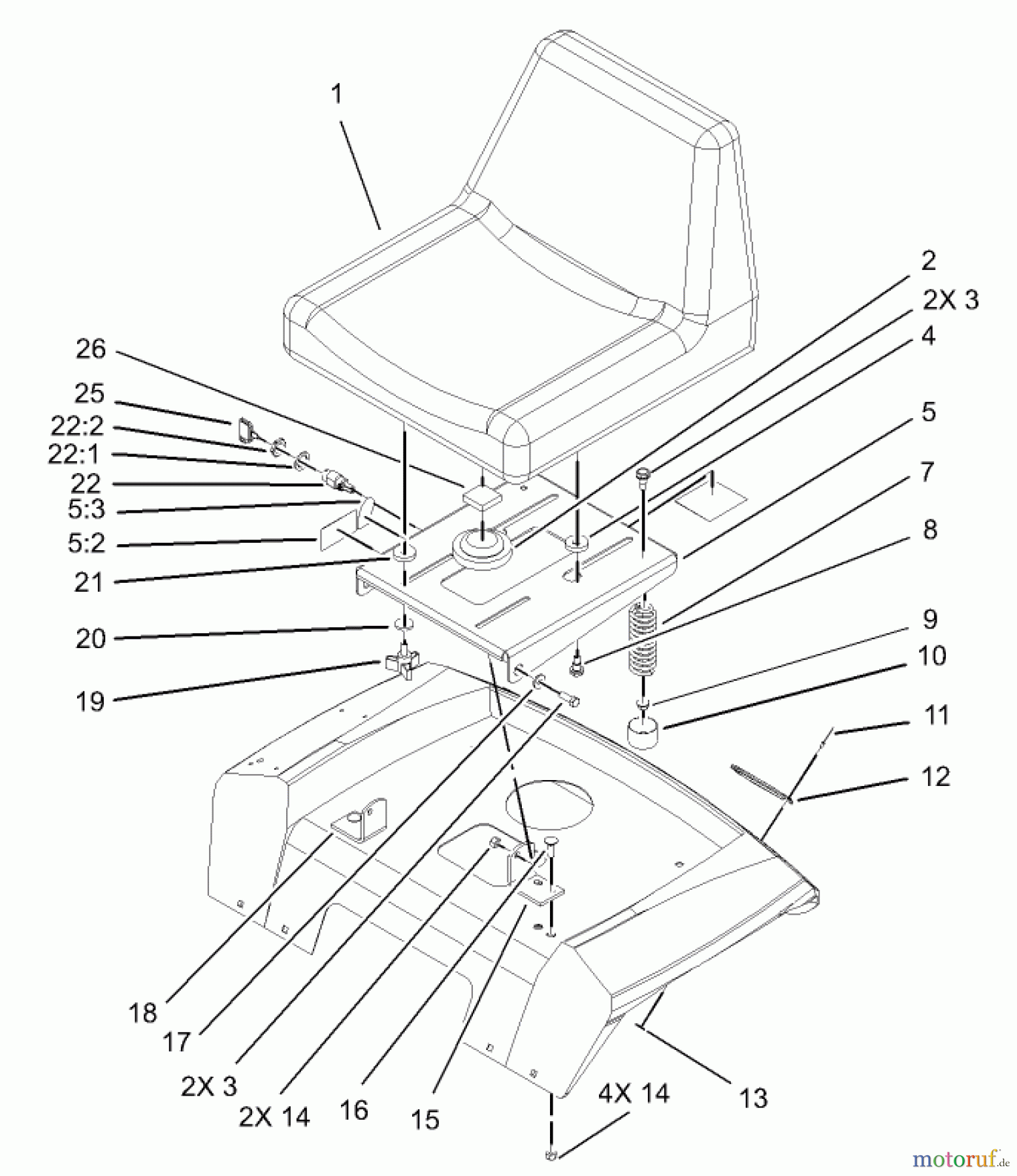 1

2

2X 3

4

5

7

8

9

10

11

12

26

25

22:2

22:1

22

5:3

5:2

21

20

19

18

17

2X 3

2X 14

16

15

4X 14

13

motoruf.de