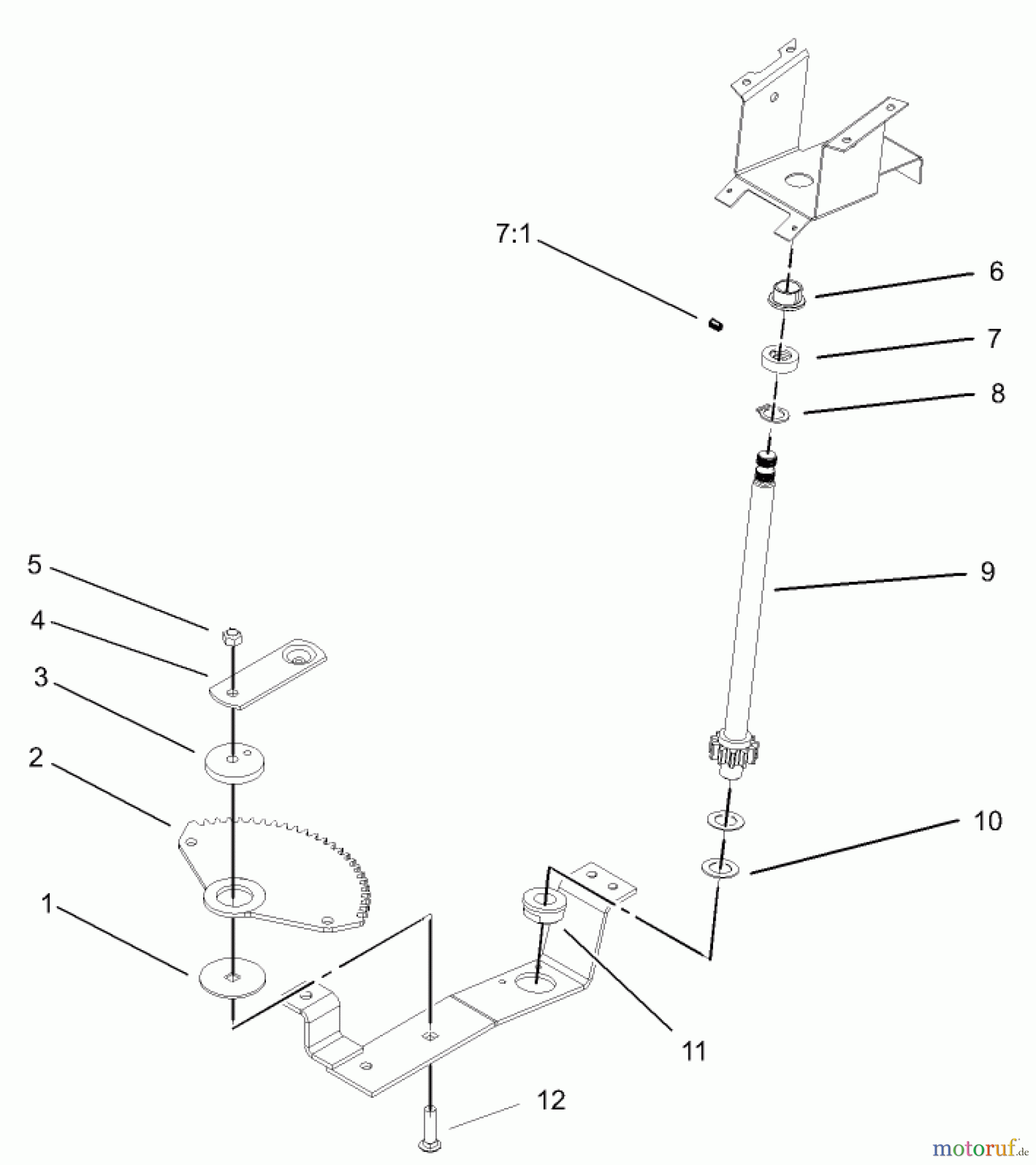 7:1

6

7

8

9

5

4

3

2

10

1

11

12

motoruf.de