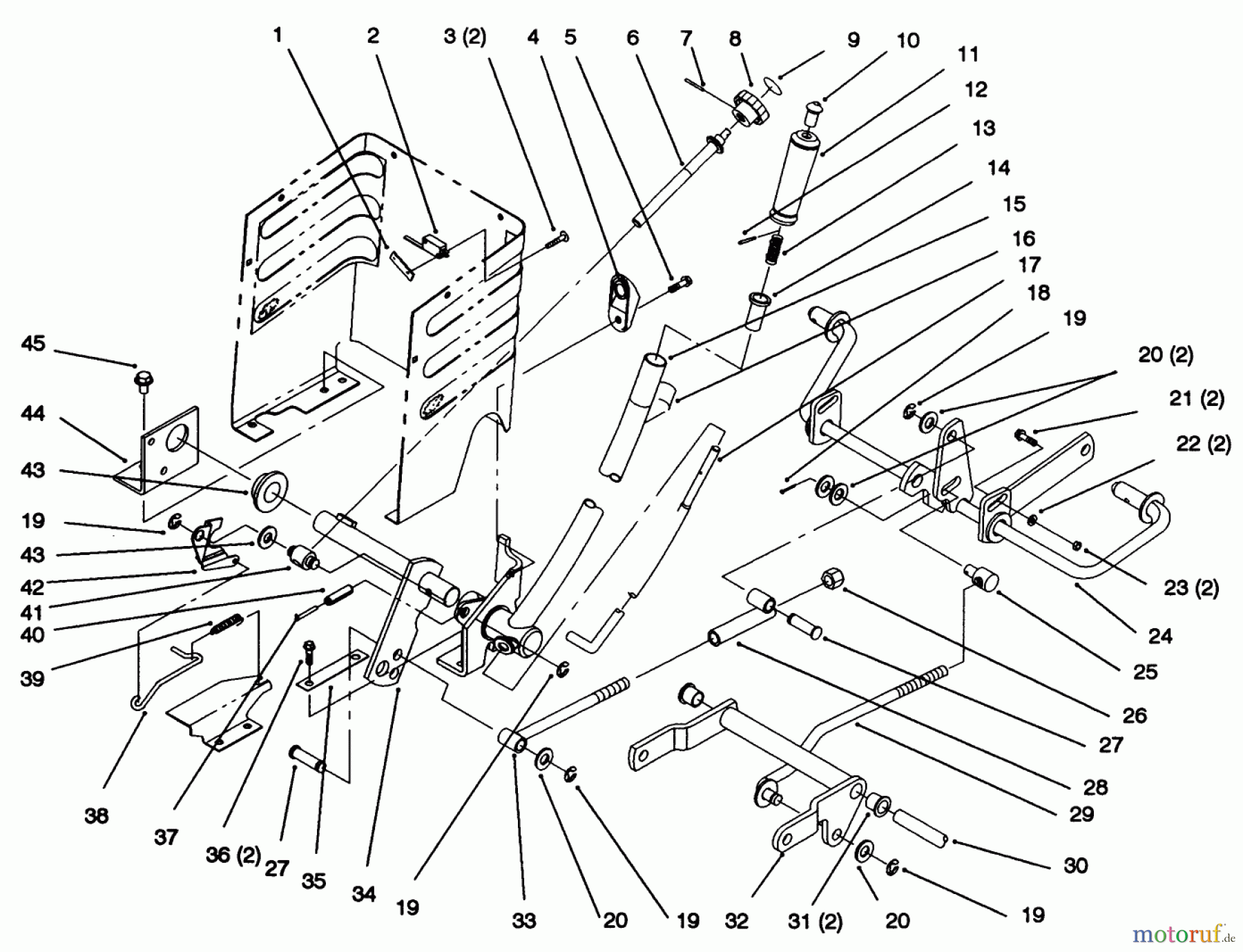 1 2 3 (2) 4 5 6 7 8 9 10 11 12 13 14 15 16 17 18 19 20 (2) 21 (2) 22 (2) 23 (2) 24 25 26 27 28 29 30 19 20 31 (2) 32 19 20 33 19 34 35 27 36 (2) 37 38 39 40 41 42 43 19 43 44 45

motoruf.de