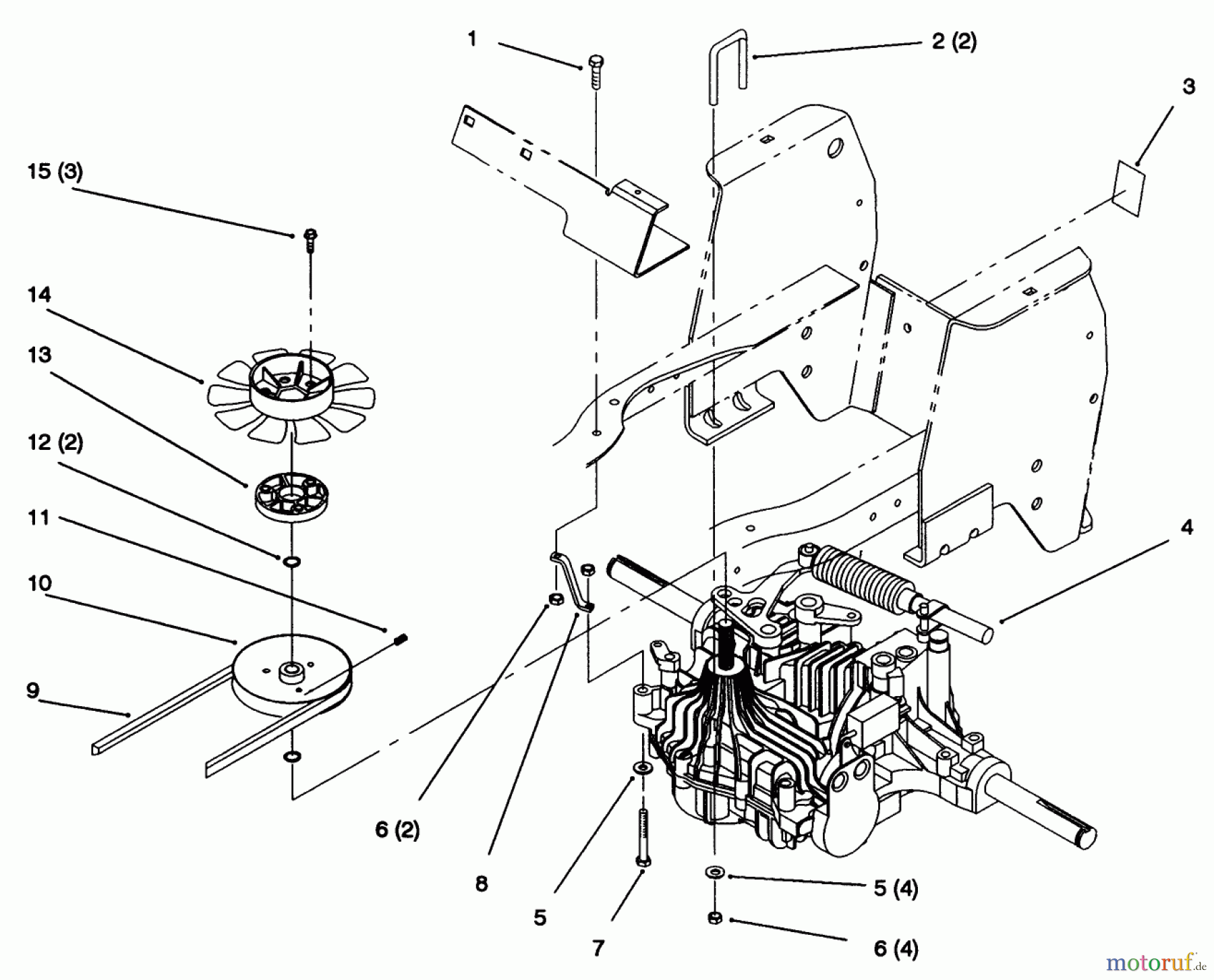 1
2 (2)
3
15 (3)
14
13
12 (2)
11
10
9
4
6 (2)
8
5
7
5 (4)
6 (4)
motoruf.de