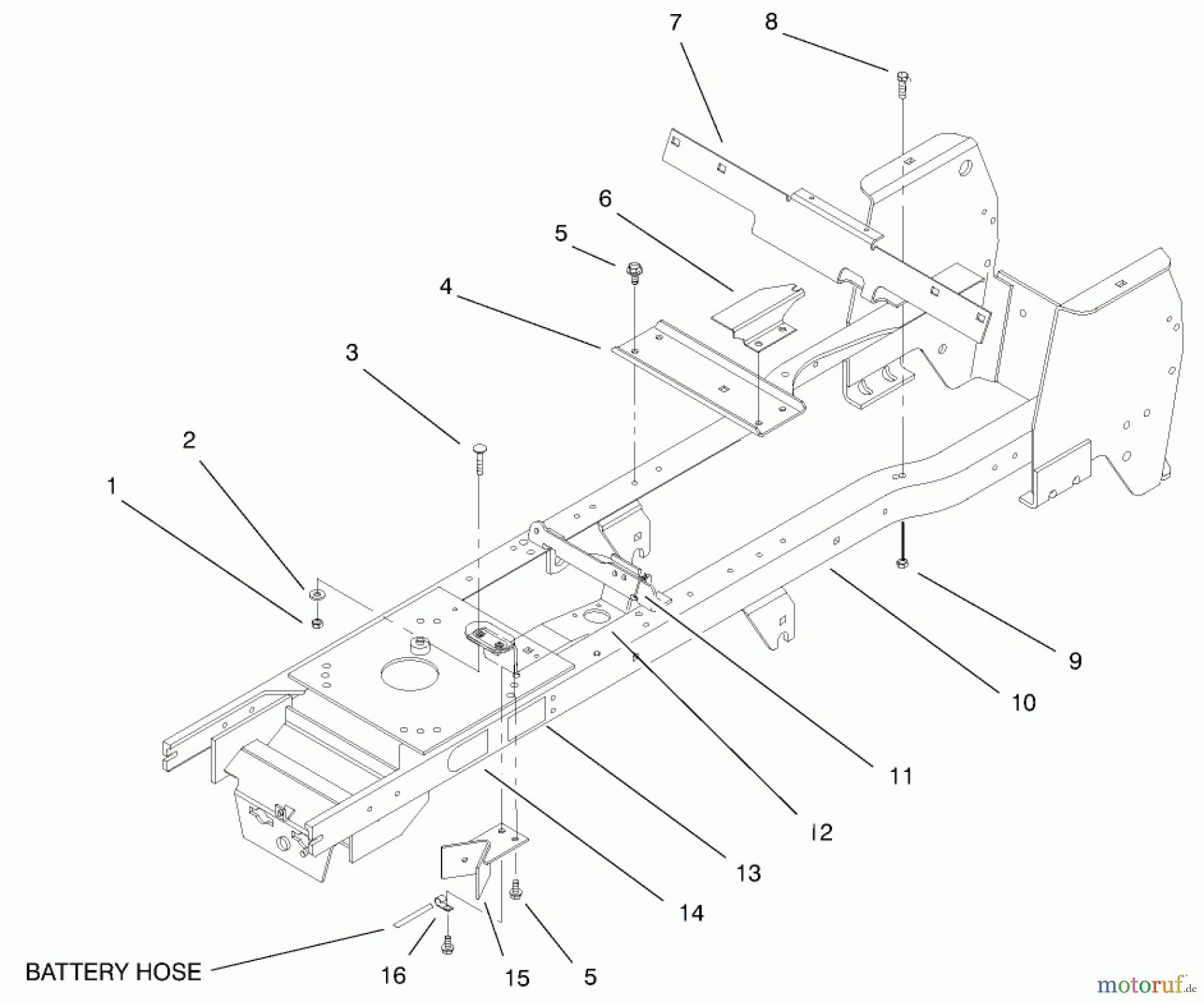 7
8
6
5
4
3
2
1
9
10
11
12
13
14
BATTERY HOSE
16
15
5
motoruf.de