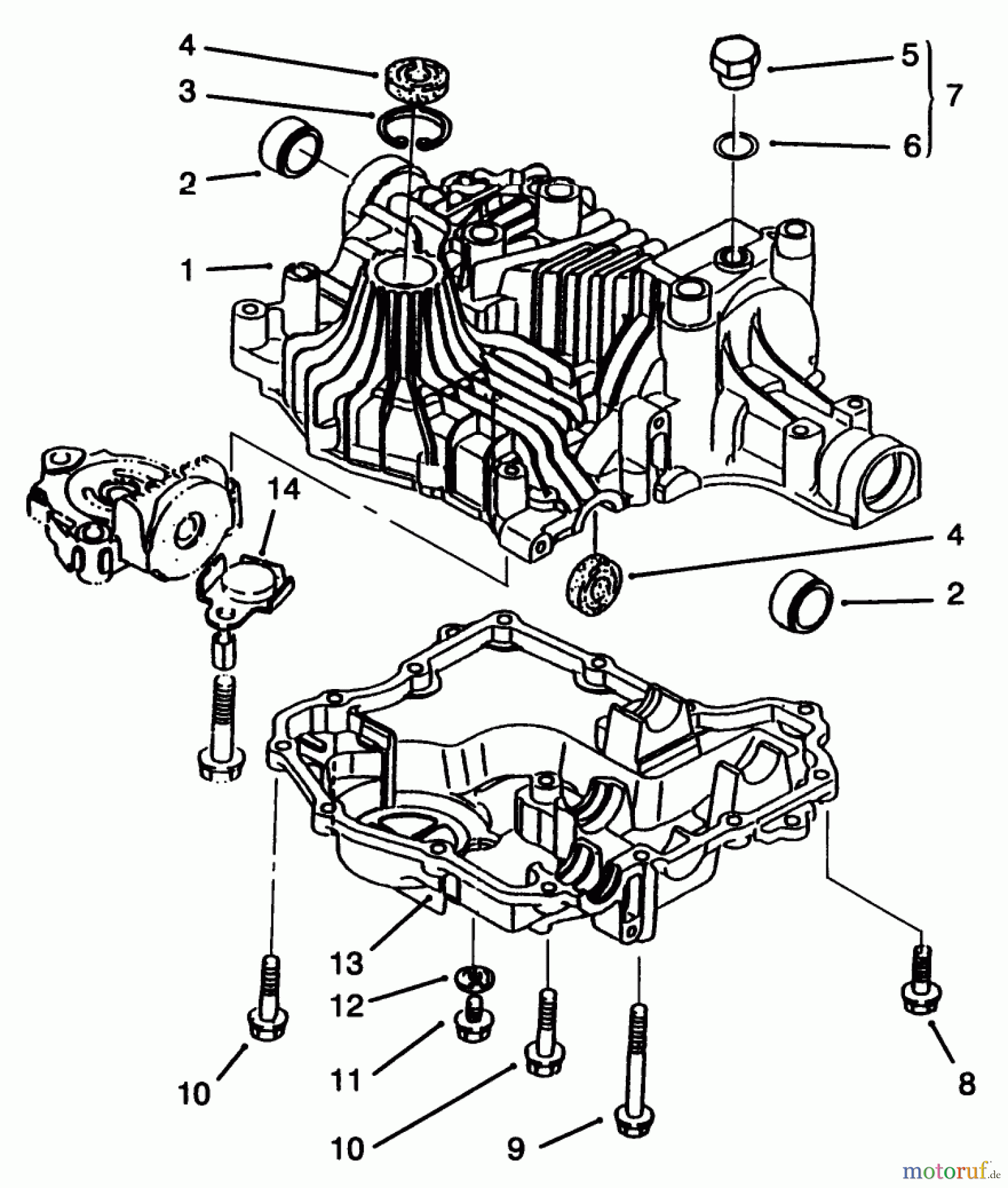 4
3
2
1
5
7
6
14
4
2
13
12
11
10
10
9
8
motoruf.de