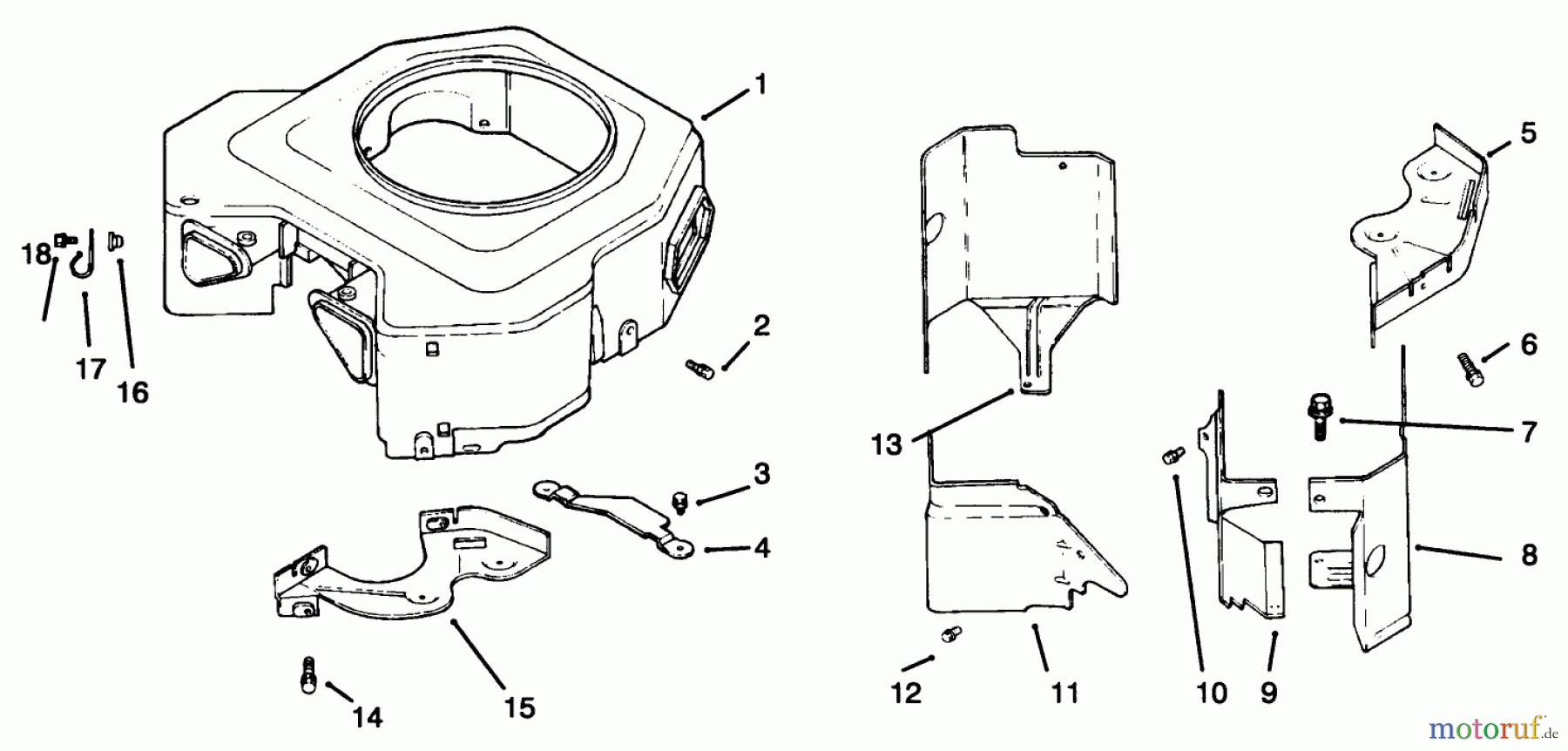 1
5
18
17
16
2
6
7
13
3
4
8
15
14
12
11
10
9
motoruf.de