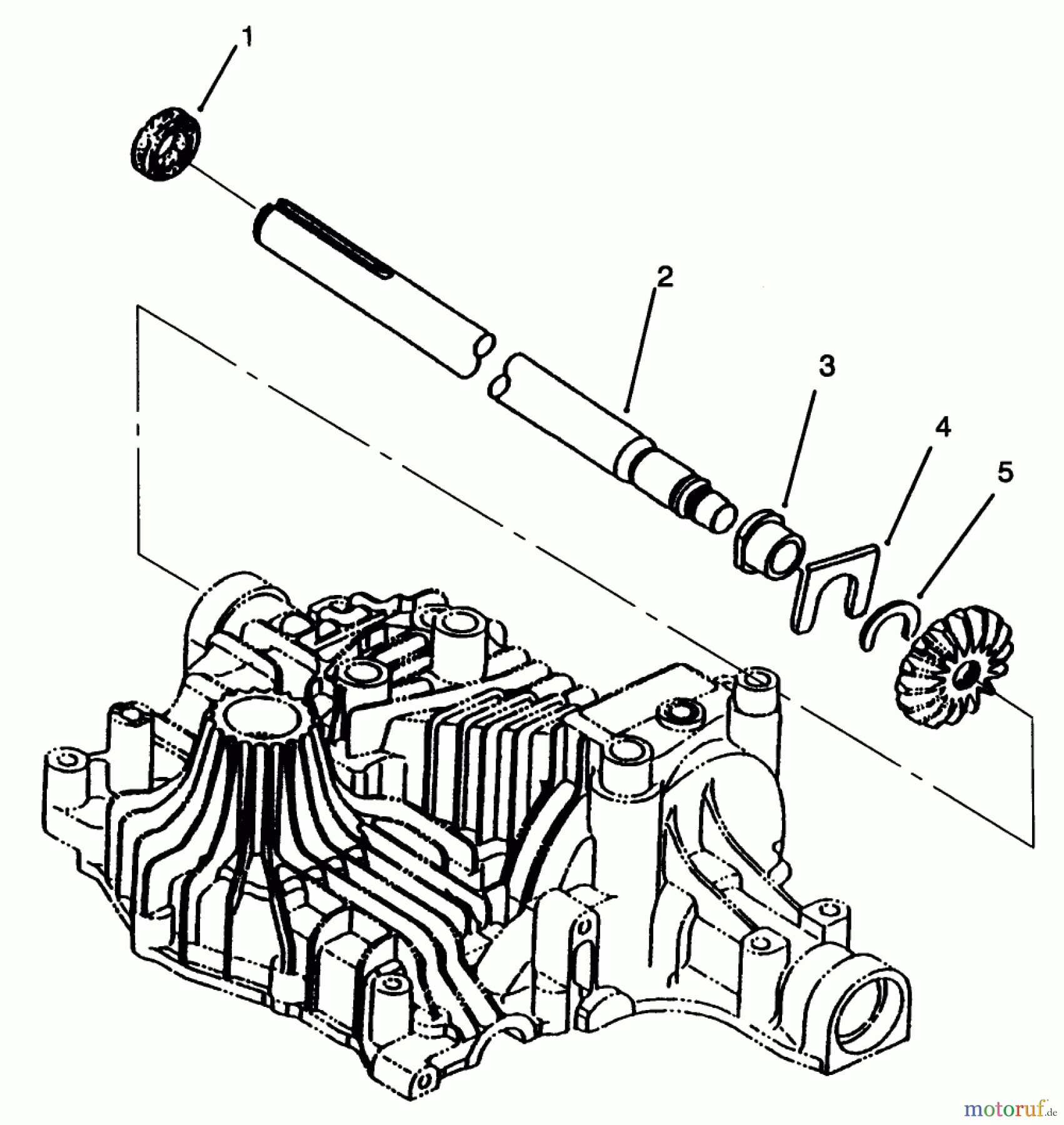 1
2
3
4
5
motoruf.de