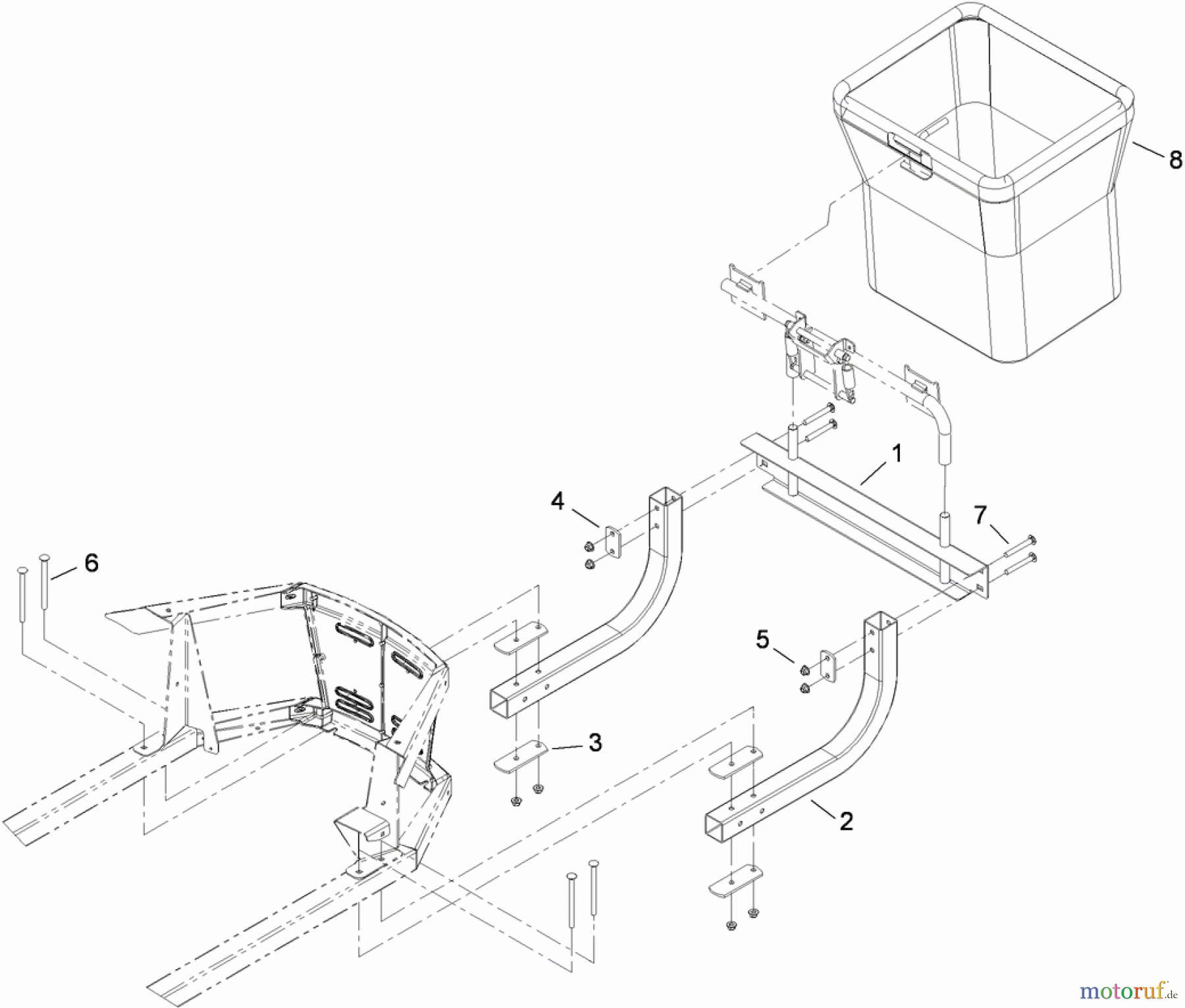 8

1

4

7

6

5

3

2

motoruf.de