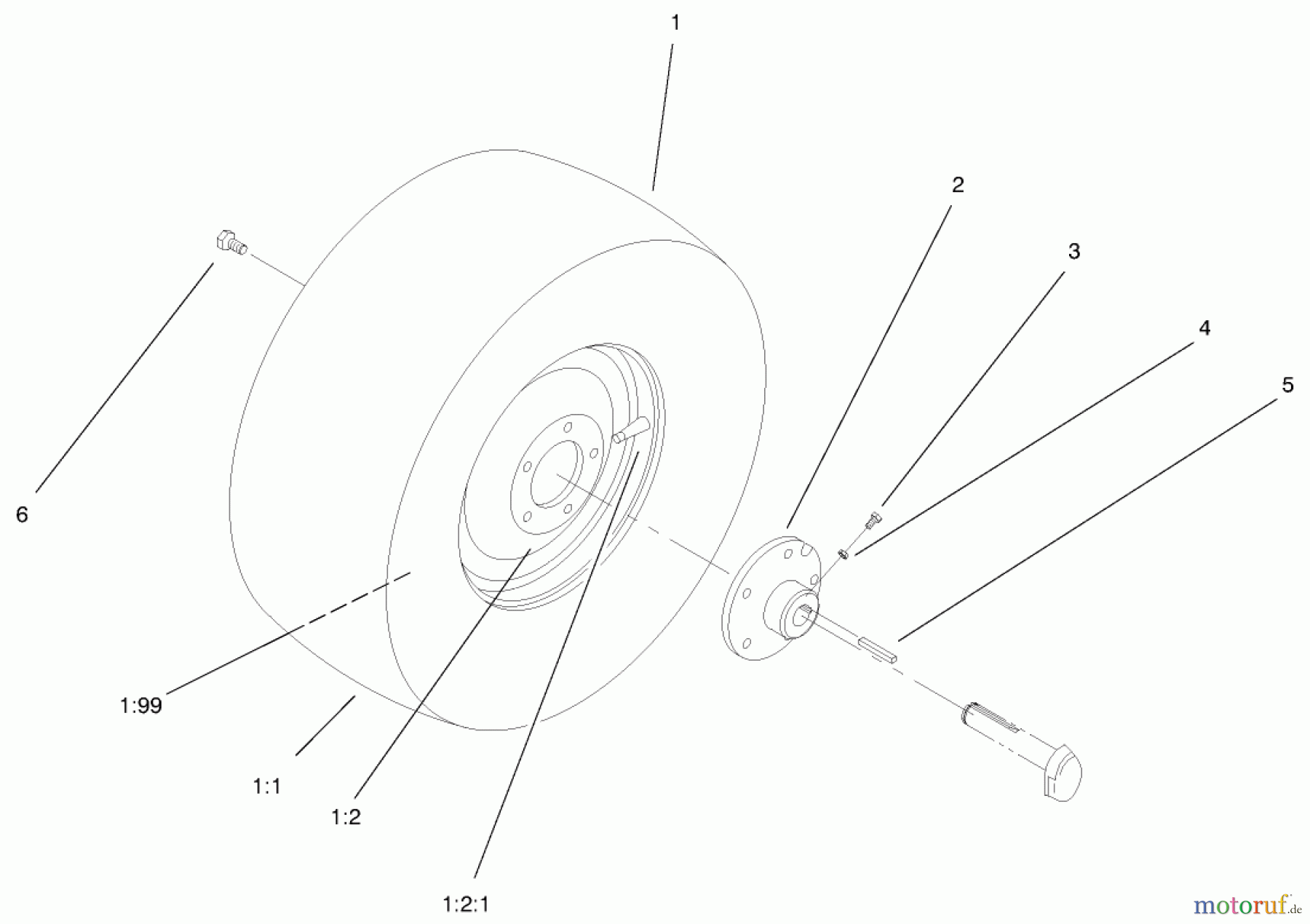 1

2

3

4

5

6

1:99

1:1

1:2

1:2:1

motoruf.de